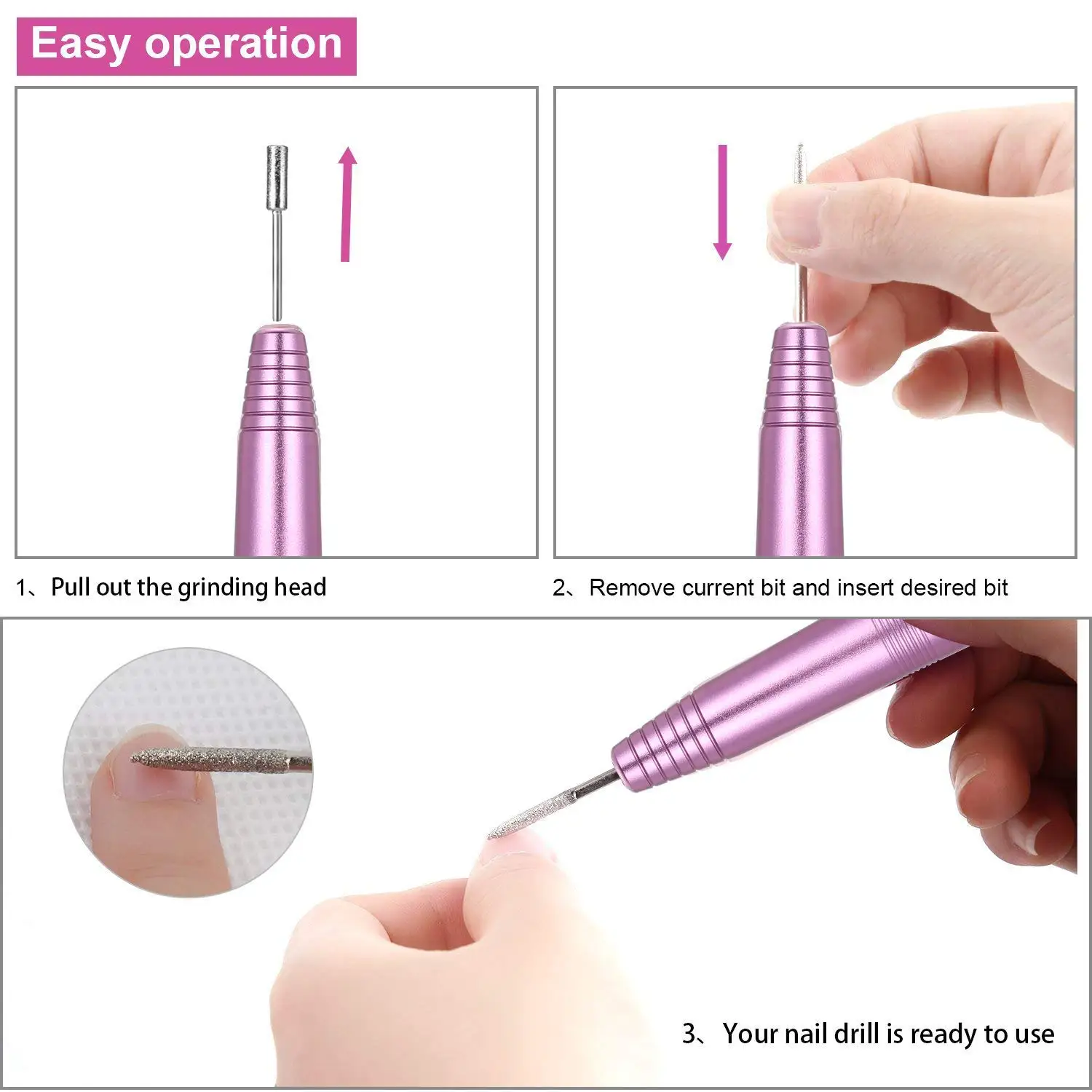 Easy operation

1、Pull out the grinding head

2、Remove current bit and insert desired bit

3、Your nail drill is ready to use