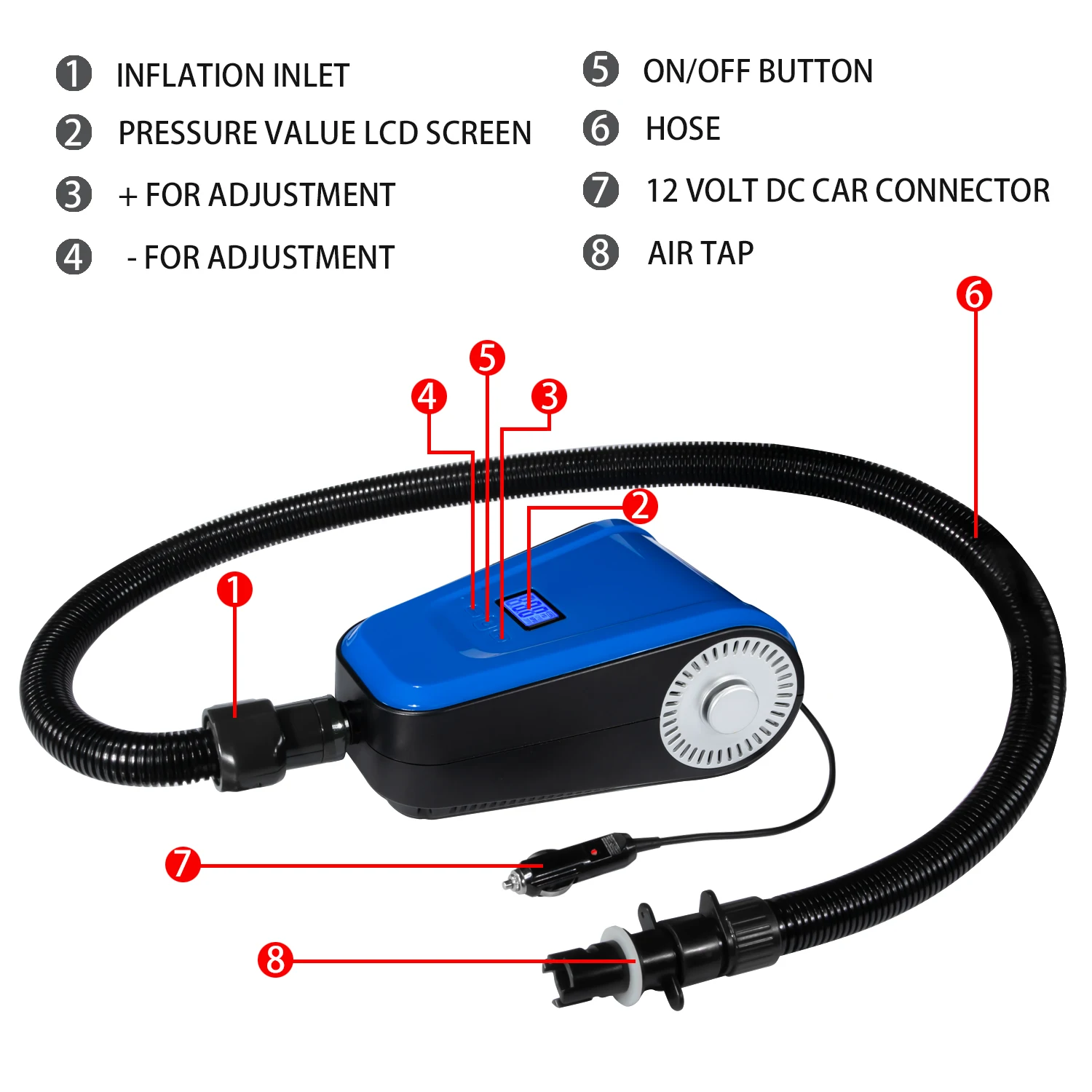 1 INFLATION INLET
2 PRESSURE VALUE LCD SCREEN
3 + FOR ADJUSTMENT
4 - FOR ADJUSTMENT

5 ON/OFF BUTTON
6 HOSE
7 12 VOLT DC CAR CONNECTOR
8 AIR TAP

6
5
4
3
2
1
7
8