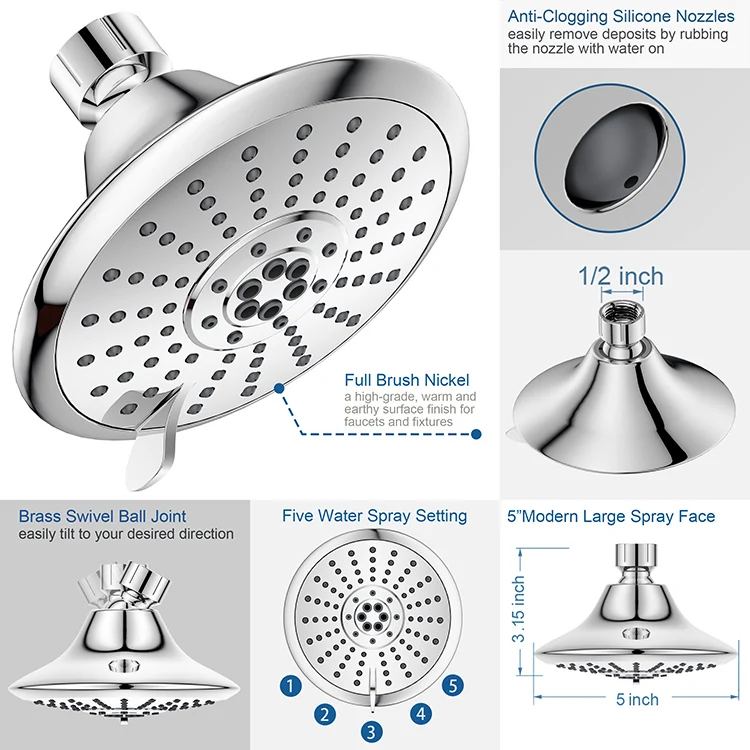 Anti-Clogging Silicone Nozzles
easily remove deposits by rubbing the nozzle with water on

1/2 inch

Full Brush Nickel
a high-grade, warm and earthy surface finish for faucets and fixtures

Brass Swivel Ball Joint
easily tilt to your desired direction

Five Water Spray Setting

1
2
3
4
5

5"Modern Large Spray Face

3.15 inch

5 inch