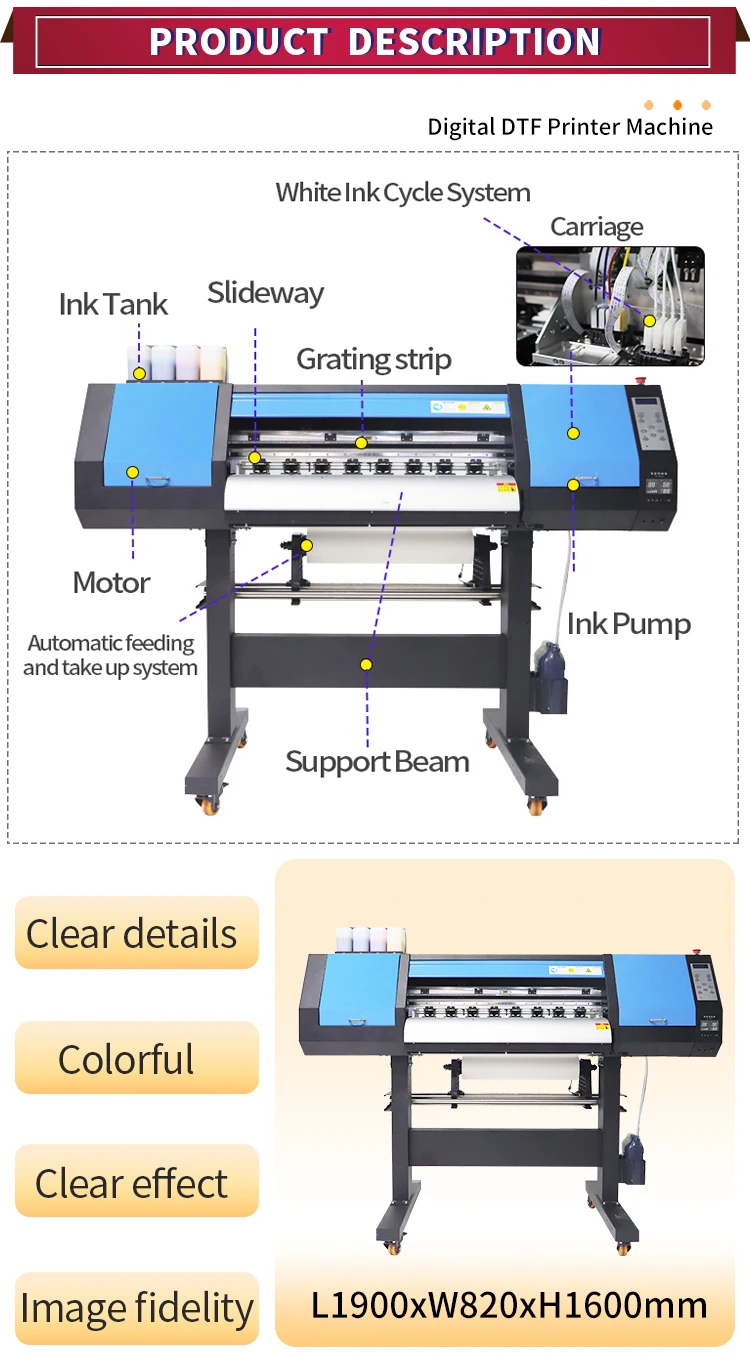 PRODUCT DESCRIPTION

Digital DTF Printer Machine

White Ink Cycle System

Carriage

Ink Tank

Slideway

Grating strip

Motor

Automatic feeding and take up system

Ink Pump

Support Beam

Clear details

Colorful

Clear effect

Image fidelity

L1900xW820xH1600mm