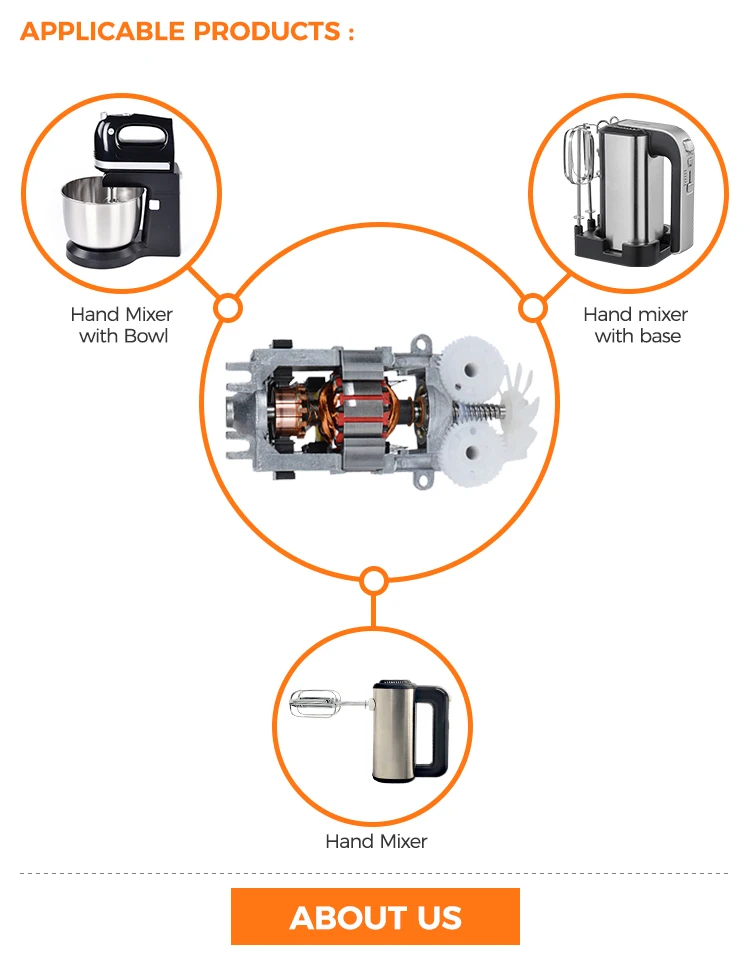 APPLICABLE PRODUCTS :

Hand Mixer with Bowl

Hand mixer with base

Hand Mixer

ABOUT US