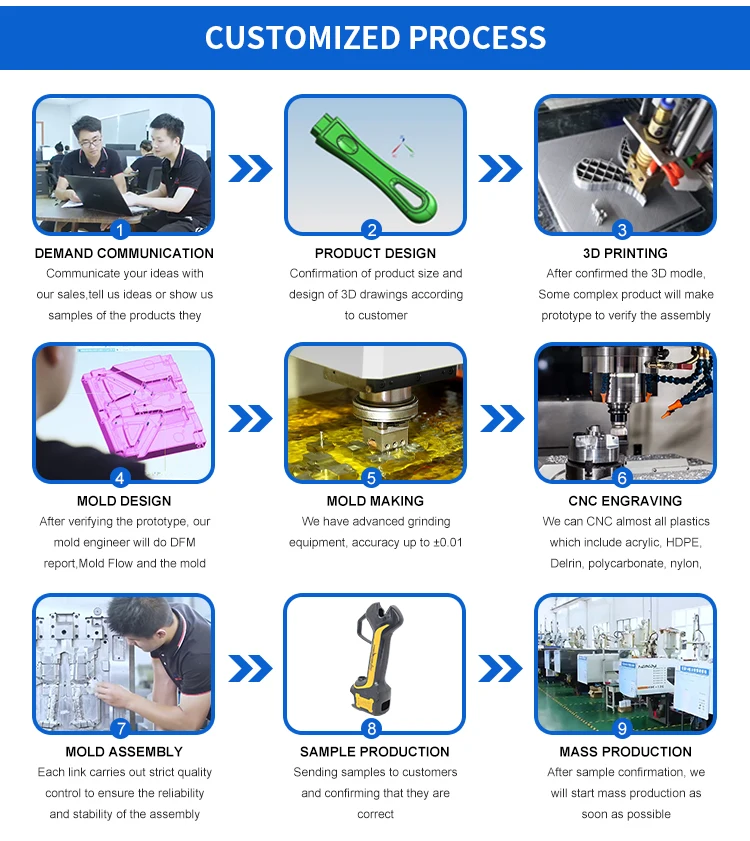 CUSTOMIZED PROCESS

1
DEMAND COMMUNICATION
Communicate your ideas with our sales,tell us ideas or show us samples of the products they

2
PRODUCT DESIGN
Confirmation of product size and design of 3D drawings according to customer

3
3D PRINTING
After confirmed the 3D modle, Some complex product will make prototype to verify the assembly

4
MOLD DESIGN
After verifying the prototype, our mold engineer will do DFM report,Mold Flow and the mold

5
MOLD MAKING
We have advanced grinding equipment, accuracy up to ±0.01

6
CNC ENGRAVING
We can CNC almost all plastics which include acrylic, HDPE, Delrin, polycarbonate, nylon,

7
MOLD ASSEMBLY
Each link carries out strict quality control to ensure the reliability and stability of the assembly

8
SAMPLE PRODUCTION
Sending samples to customers and confirming that they are correct

9
MASS PRODUCTION
After sample confirmation, we will start mass production as soon as possible