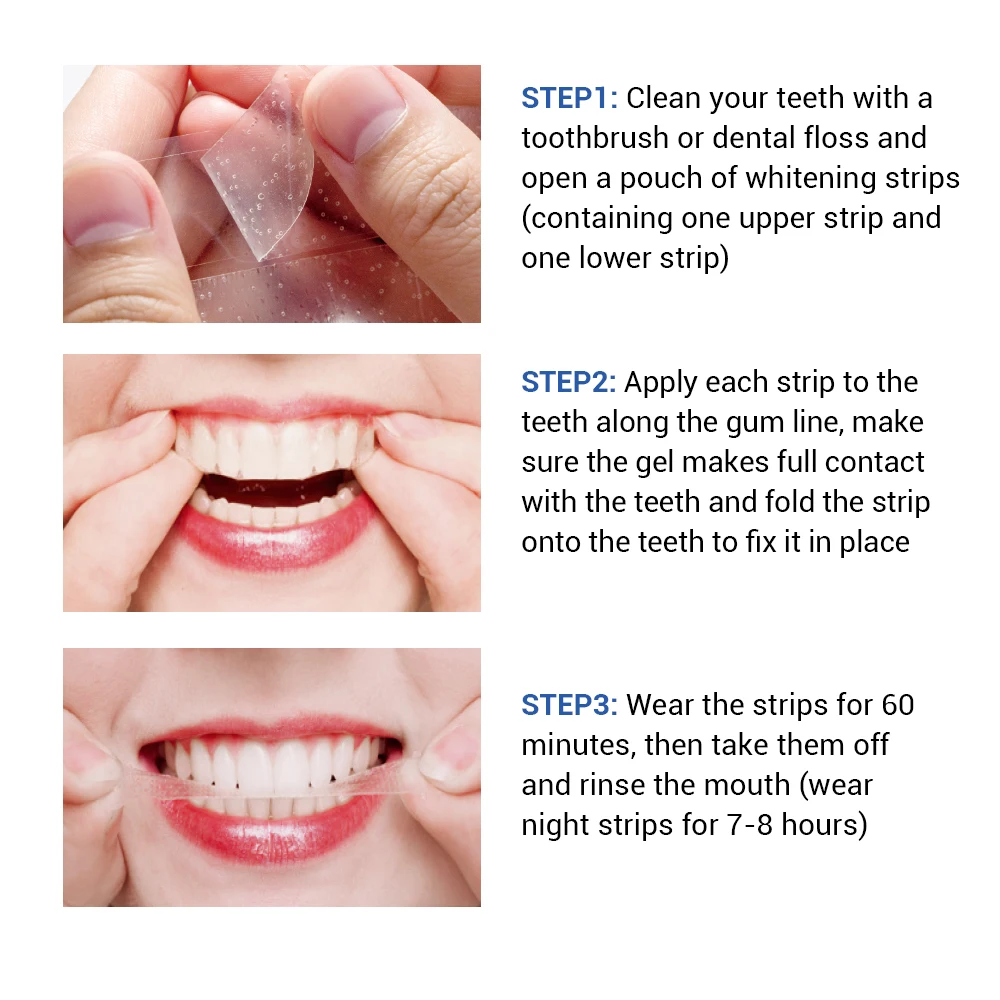 STEP1: Clean your teeth with a toothbrush or dental floss and open a pouch of whitening strips (containing one upper strip and one lower strip)

STEP2: Apply each strip to the teeth along the gum line, make sure the gel makes full contact with the teeth and fold the strip onto the teeth to fix it in place

STEP3: Wear the strips for 60 minutes, then take them off and rinse the mouth (wear night strips for 7-8 hours)