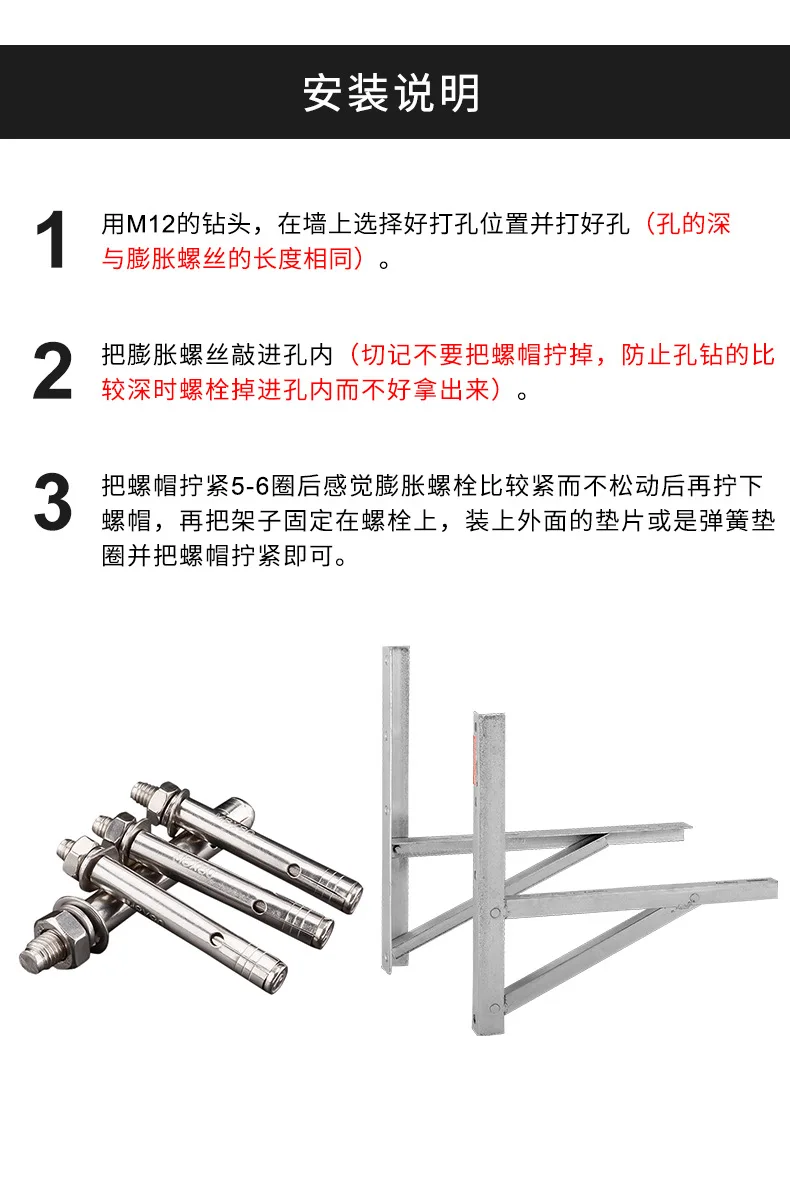 安装说明

1 用M12的钻头，在墙上选择好打孔位置并打好孔（孔的深与膨胀螺丝的长度相同）。

2 把膨胀螺丝敲进孔内（切记不要把螺帽拧掉，防止孔钻的比较深时螺栓掉进孔内而不好拿出来）。

3 把螺帽拧紧5-6圈后感觉膨胀螺栓比较紧而不松动后再拧下螺帽，再把架子固定在螺栓上，装上外面的垫片或是弹簧垫圈并把螺帽拧紧即可。