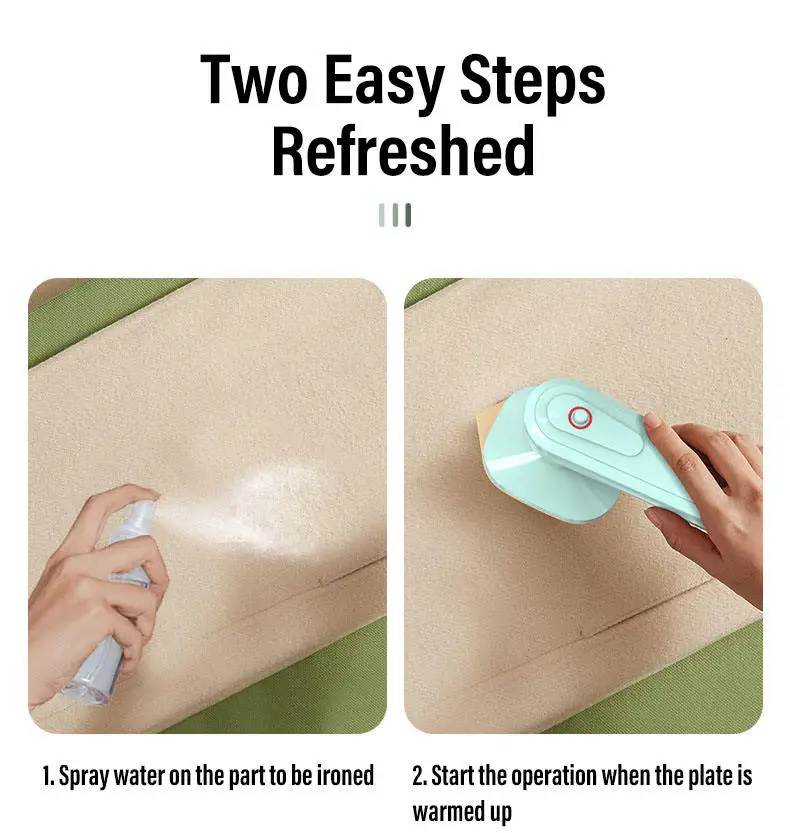 Two Easy Steps
Refreshed

1. Spray water on the part to be ironed

2. Start the operation when the plate is warmed up