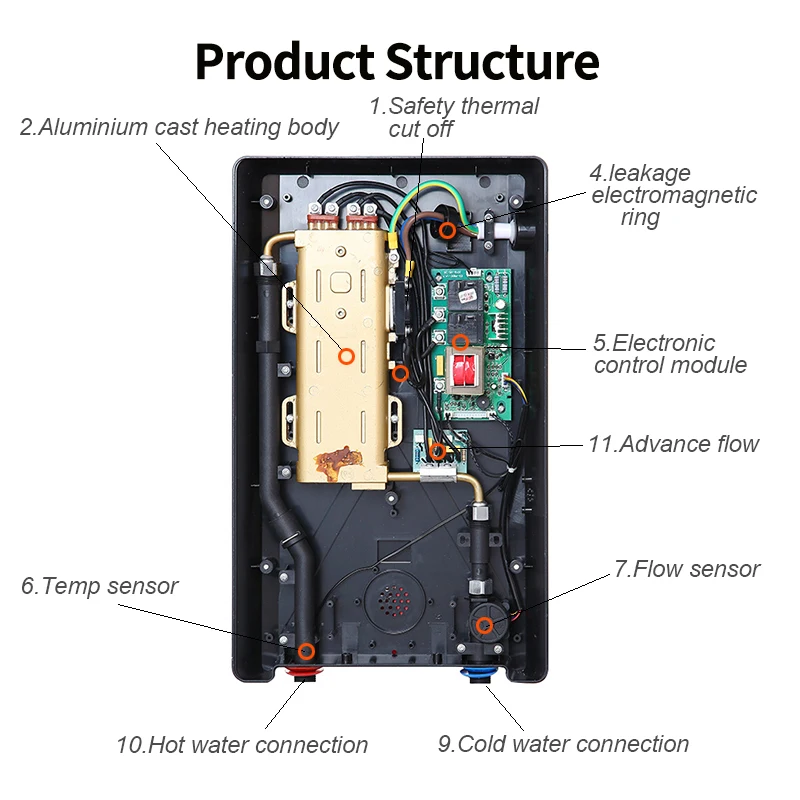 Product Structure

2.Aluminium cast heating body

1.Safety thermal cut off

4.leakage electromagnetic ring

5.Electronic control module

11.Advance flow

6.Temp sensor

7.Flow sensor

10.Hot water connection

9.Cold water connection