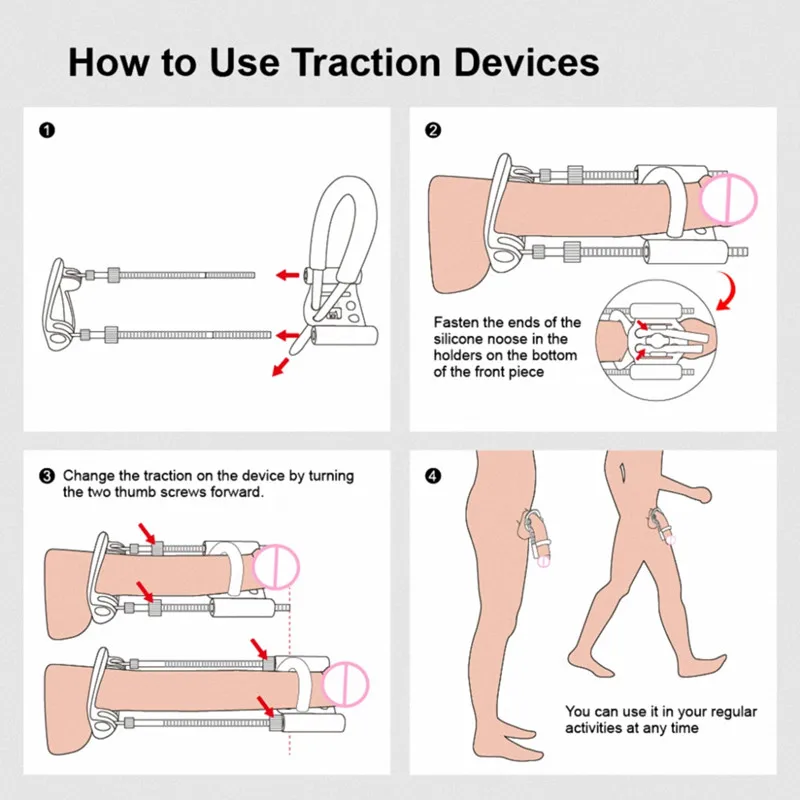 How to Use Traction Devices

❶

❷

Fasten the ends of the silicone noose in the holders on the bottom of the front piece

❸ Change the traction on the device by turning the two thumb screws forward.

❹

You can use it in your regular activities at any time