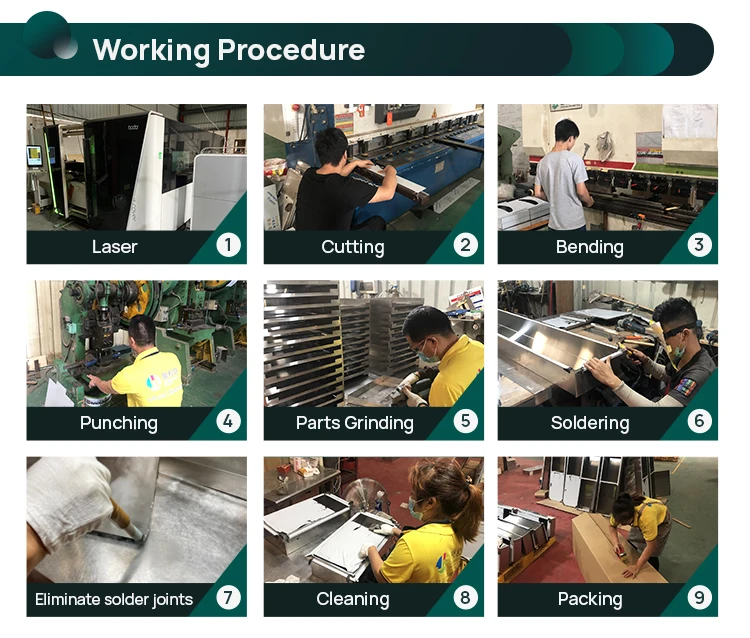 Working Procedure

Laser 1

Cutting 2

Bending 3

Punching 4

Parts Grinding 5

Soldering 6

Eliminate solder joints 7

Cleaning 8

Packing 9