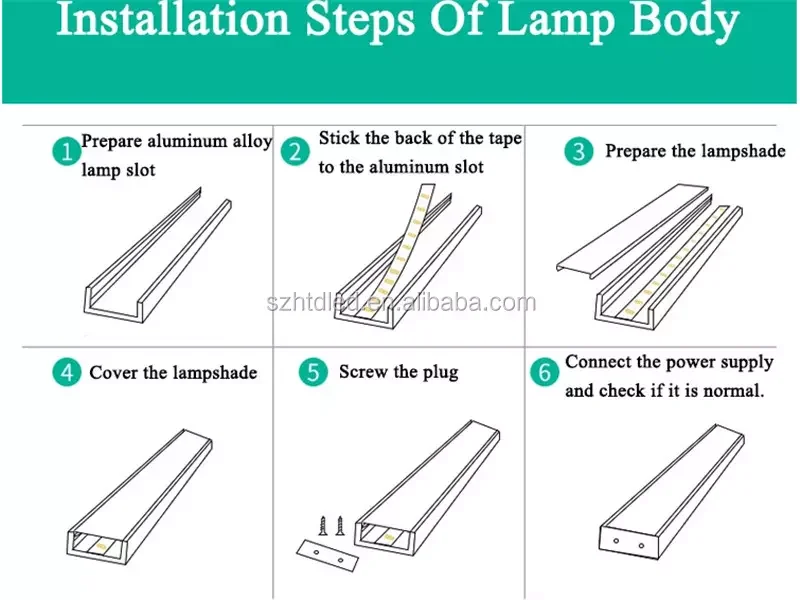 Installation Steps Of Lamp Body

1 Prepare aluminum alloy lamp slot

2 Stick the back of the tape to the aluminum slot

3 Prepare the lampshade

szhtdled.en.alibaba.com

4 Cover the lampshade

5 Screw the plug

6 Connect the power supply and check if it is normal.