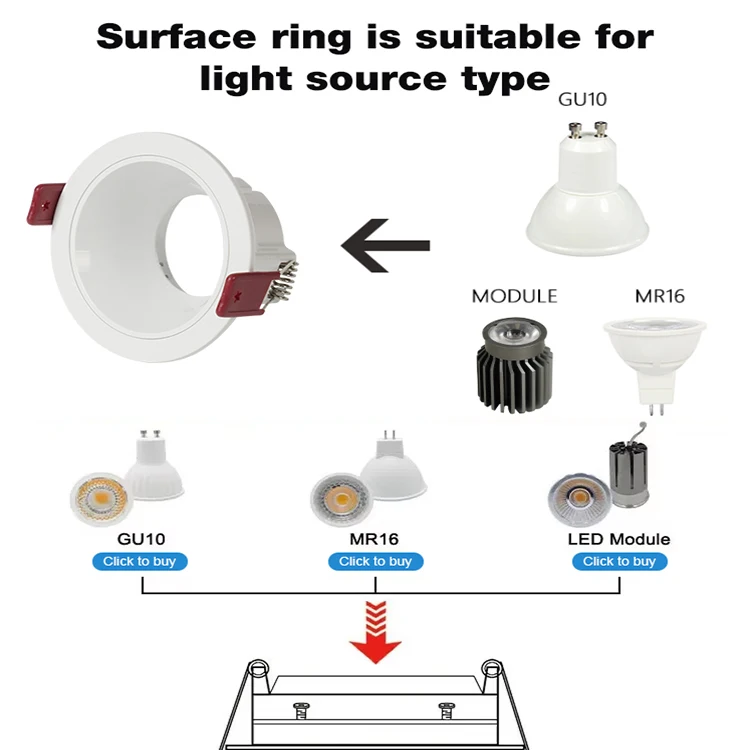 Surface ring is suitable for light source type

GU10

MODULE

MR16

GU10
Click to buy

MR16
Click to buy

LED Module
Click to buy