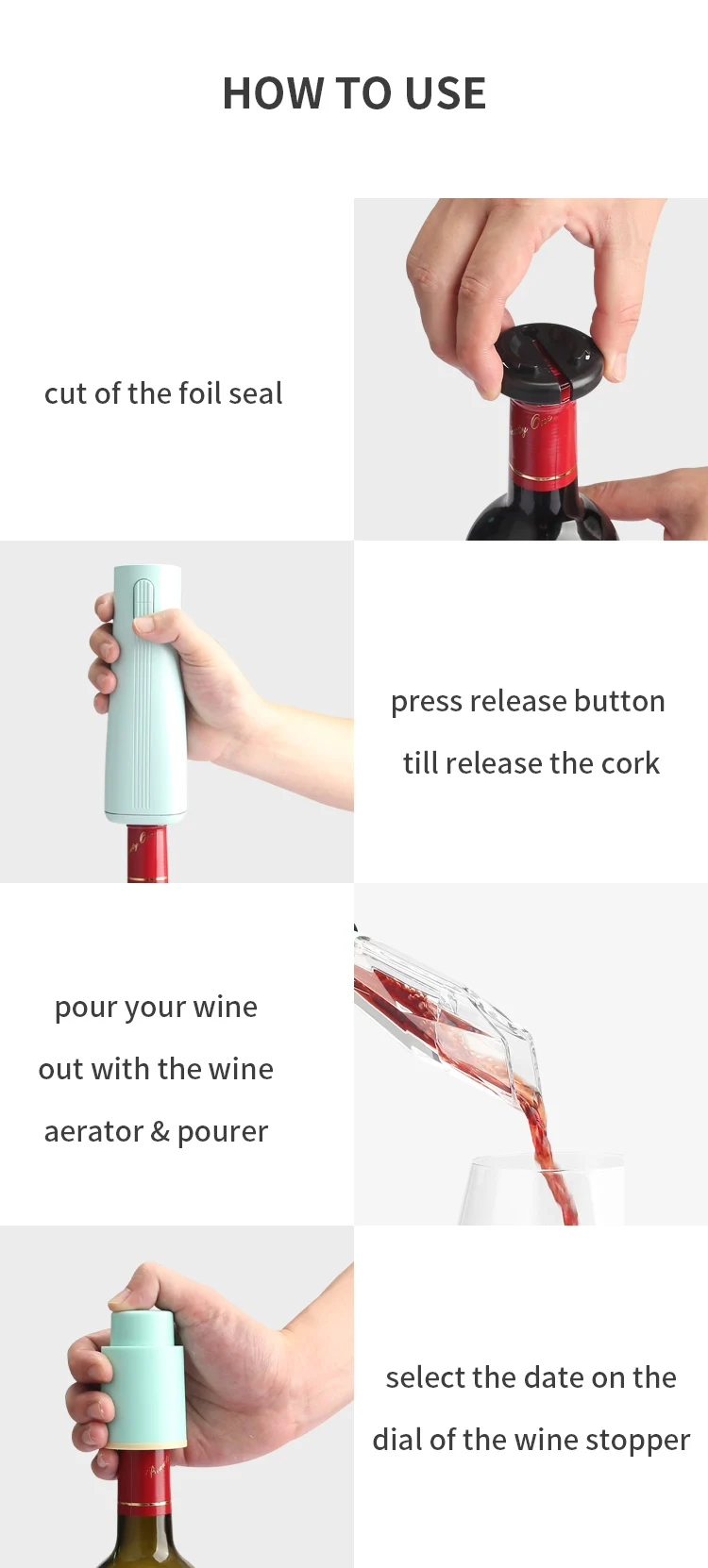 HOW TO USE

cut of the foil seal

press release button
till release the cork

pour your wine
out with the wine
aerator & pourer

select the date on the
dial of the wine stopper