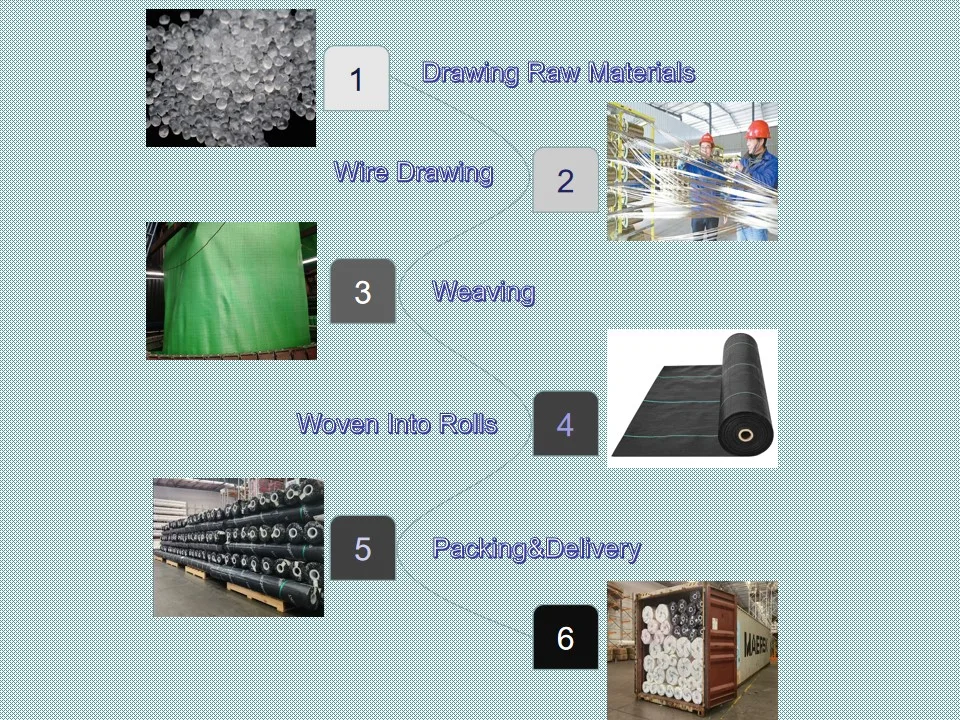 1
Drawing Raw Materials
Wire Drawing
2
3
Weaving
Woven Into Rolls
4
5
Packing&Delivery
6
MAERSK