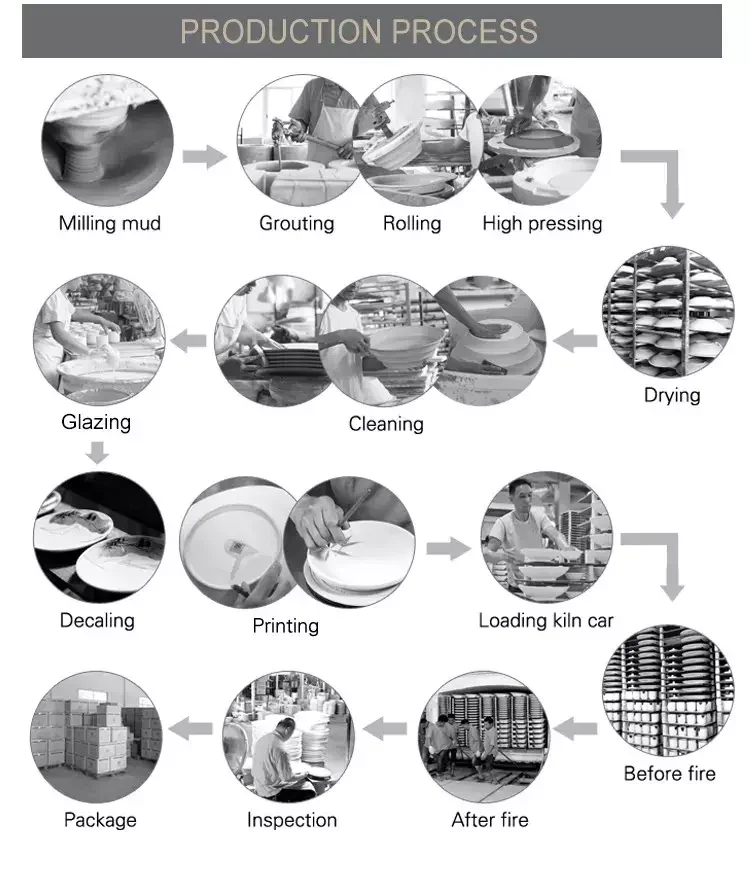 PRODUCTION PROCESS

Milling mud

Grouting

Rolling

High pressing

Drying

Cleaning

Glazing

Decaling

Printing

Loading kiln car

Before fire

After fire

Inspection

Package