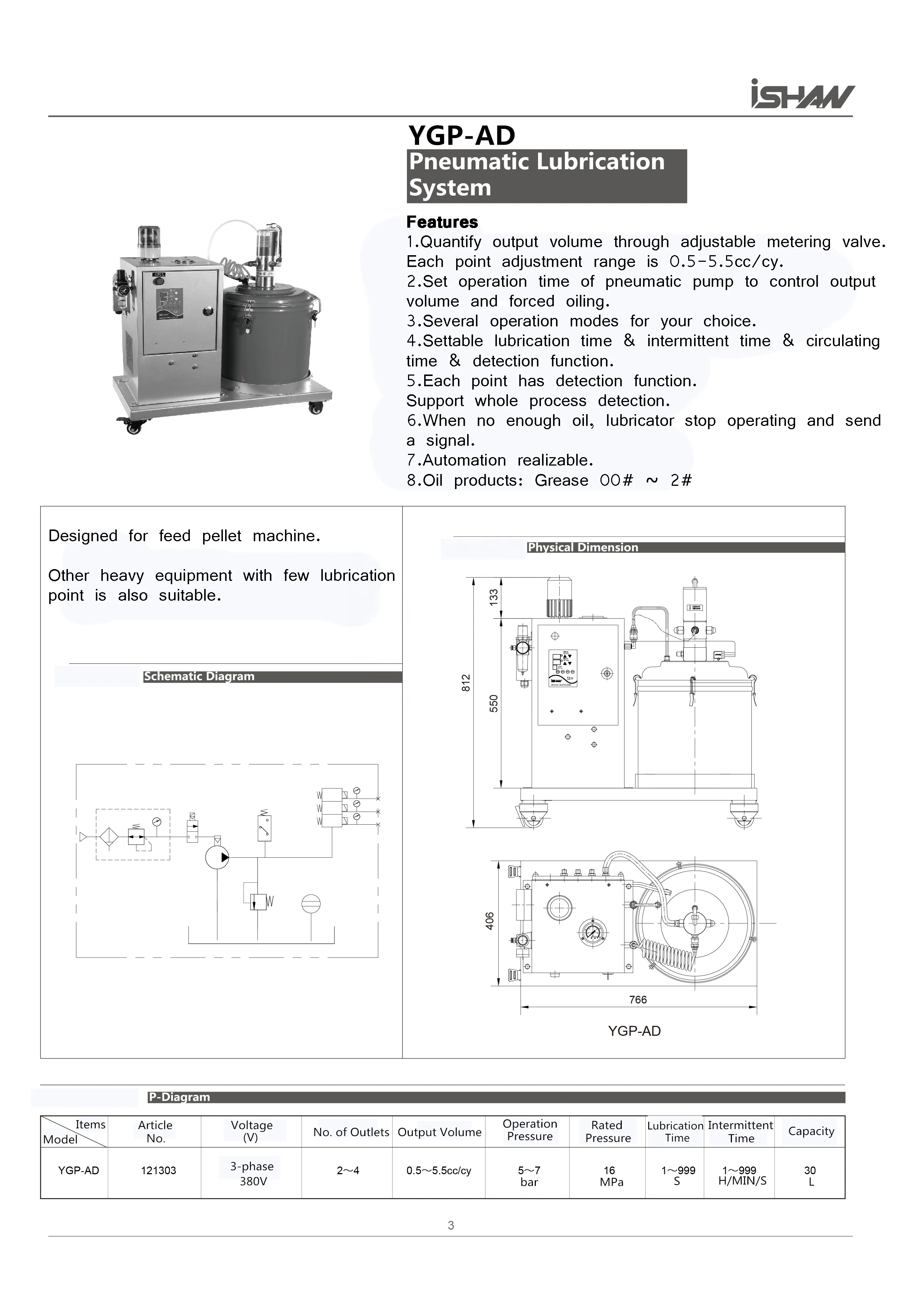 iSHAN

YGP-AD

Pneumatic Lubrication System

Features

1.Quantify output volume through adjustable metering valve. Each point adjustment range is 0.5-5.5cc/cy.
2.Set operation time of pneumatic pump to control output volume and forced oiling.
3.Several operation modes for your choice.
4.Settable lubrication time & intermittent time & circulating time & detection function.
5.Each point has detection function.
Support whole process detection.
6.When no enough oil, lubricator stop operating and send a signal.
7.Automation realizable.
8.Oil products: Grease 00# ~ 2#

Designed for feed pellet machine.

Other heavy equipment with few lubrication point is also suitable.

Schematic Diagram

Physical Dimension

133

812

550

406

766

YGP-AD

P-Diagram

| Items / Model | Article No. | Voltage (V) | No. of Outlets | Output Volume | Operation Pressure | Rated Pressure | Lubrication Time | Intermittent Time | Capacity |
|---|---|---|---|---|---|---|---|---|---|
| YGP-AD | 121303 | 3-phase 380V | 2~4 | 0.5~5.5cc/cy | 5~7 bar | 16 MPa | 1~999 S | 1~999 H/MIN/S | 30 L |

3