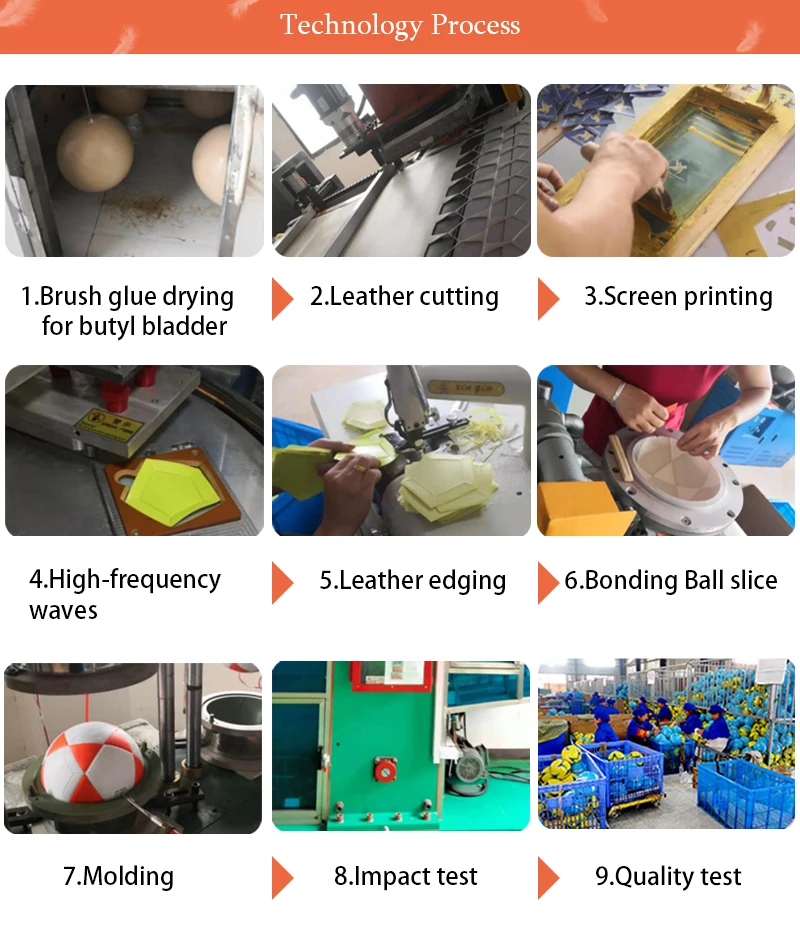 Technology Process

1.Brush glue drying for butyl bladder

2.Leather cutting

3.Screen printing

4.High-frequency waves

5.Leather edging

6.Bonding Ball slice

7.Molding

8.Impact test

9.Quality test