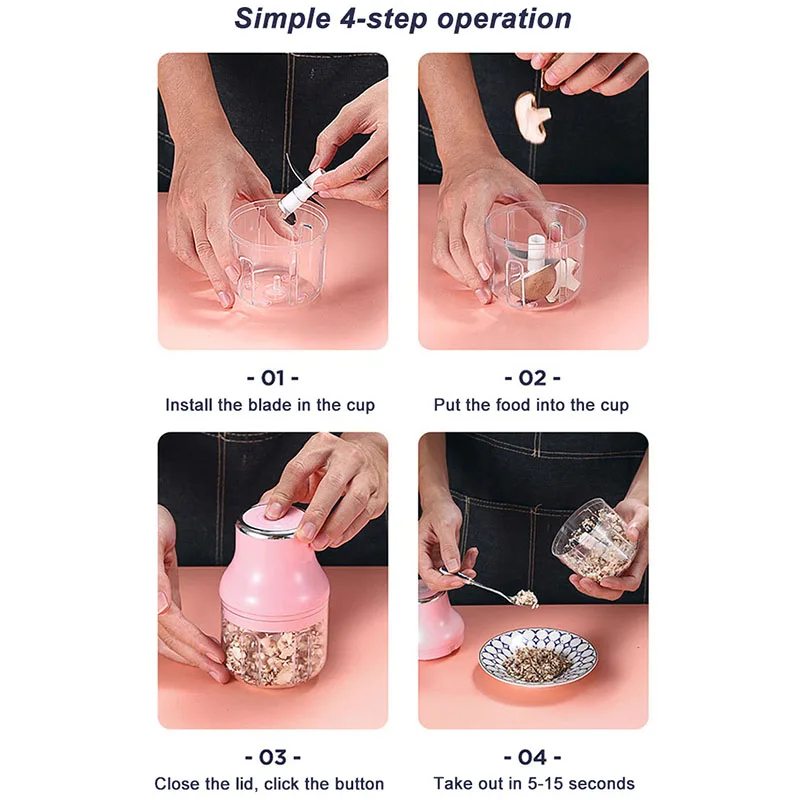 Simple 4-step operation

- 01 -
Install the blade in the cup

- 02 -
Put the food into the cup

- 03 -
Close the lid, click the button

- 04 -
Take out in 5-15 seconds