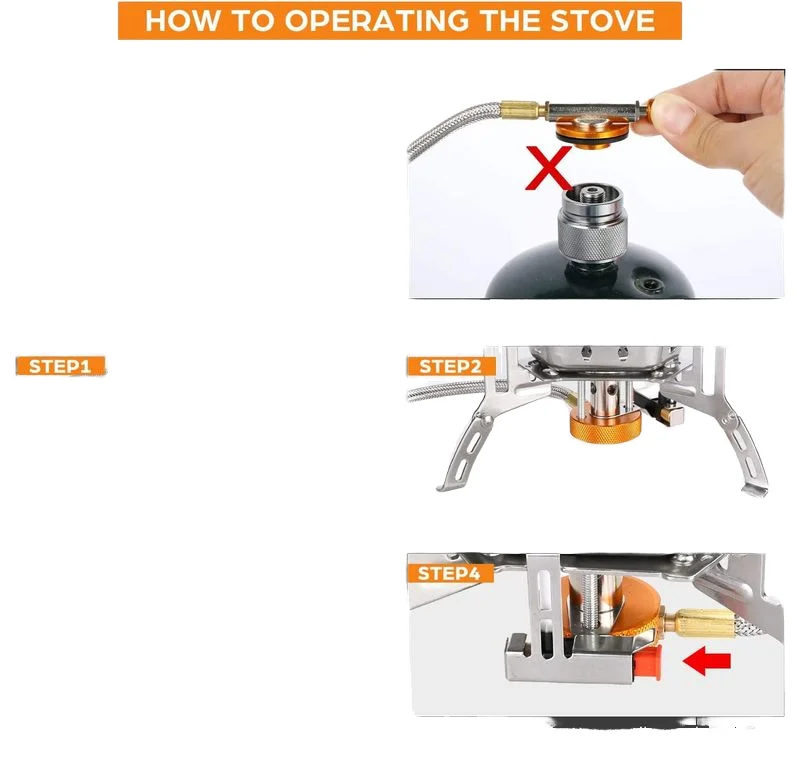 HOW TO OPERATING THE STOVE

STEP1

STEP2

STEP4