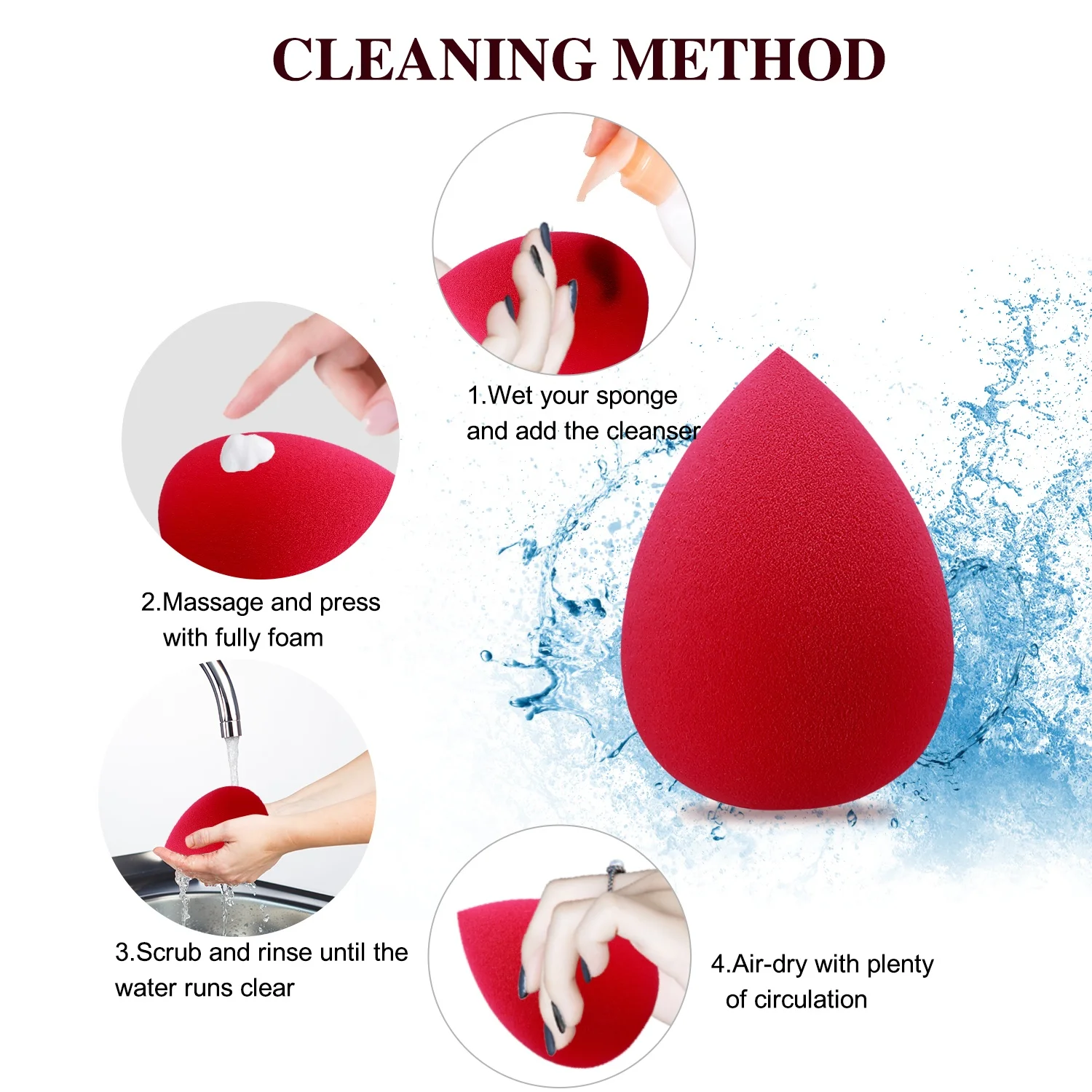 CLEANING METHOD

1.Wet your sponge and add the cleanser

2.Massage and press with fully foam

3.Scrub and rinse until the water runs clear

4.Air-dry with plenty of circulation