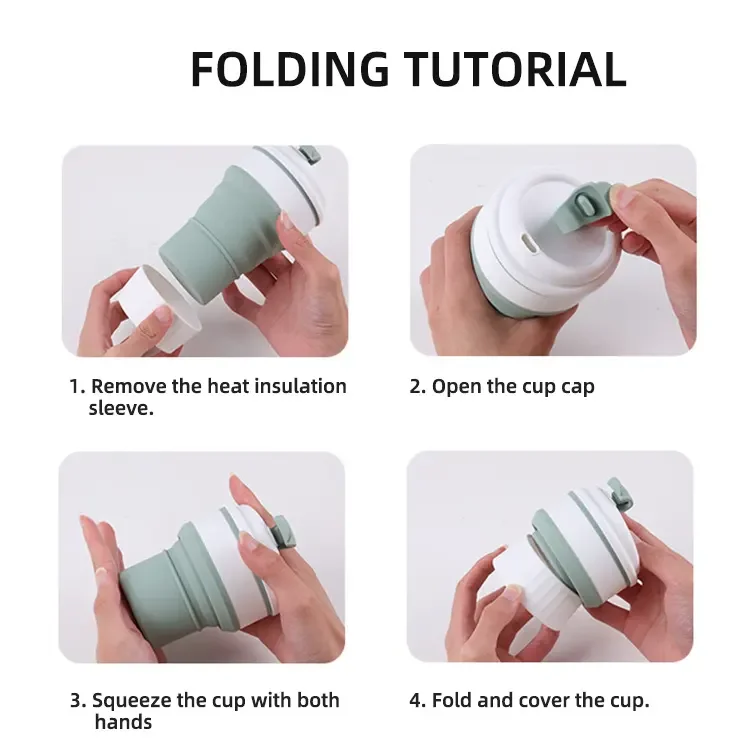 FOLDING TUTORIAL

1. Remove the heat insulation sleeve.

2. Open the cup cap

3. Squeeze the cup with both hands

4. Fold and cover the cup.