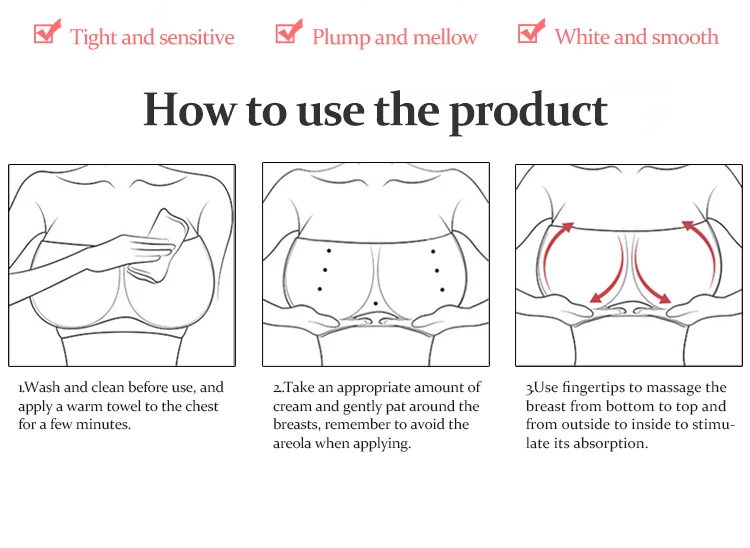 Tight and sensitive Plump and mellow White and smooth

How to use the product

1.Wash and clean before use, and apply a warm towel to the chest for a few minutes.

2.Take an appropriate amount of cream and gently pat around the breasts, remember to avoid the areola when applying.

3.Use fingertips to massage the breast from bottom to top and from outside to inside to stimulate its absorption.