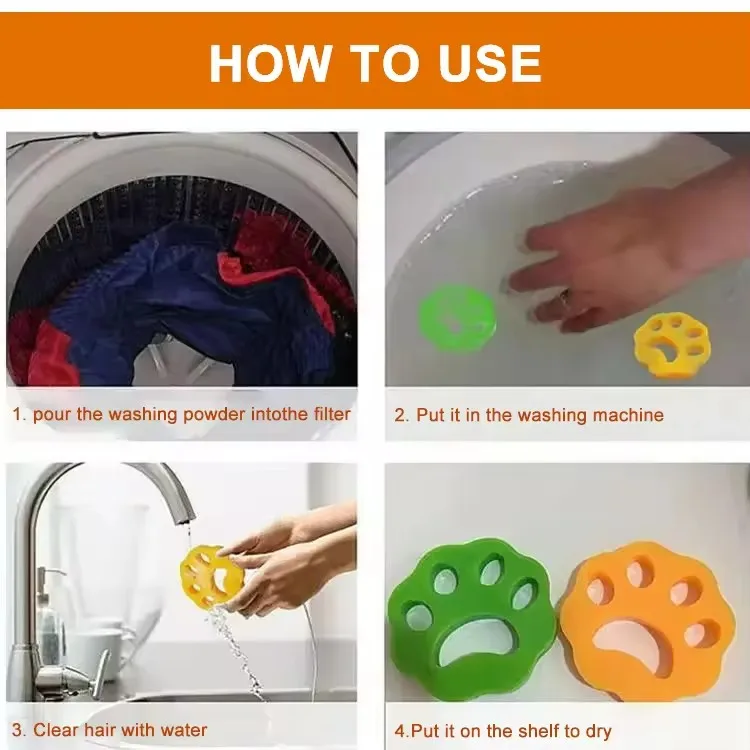 HOW TO USE

1. pour the washing powder intothe filter

2. Put it in the washing machine

3. Clear hair with water

4.Put it on the shelf to dry