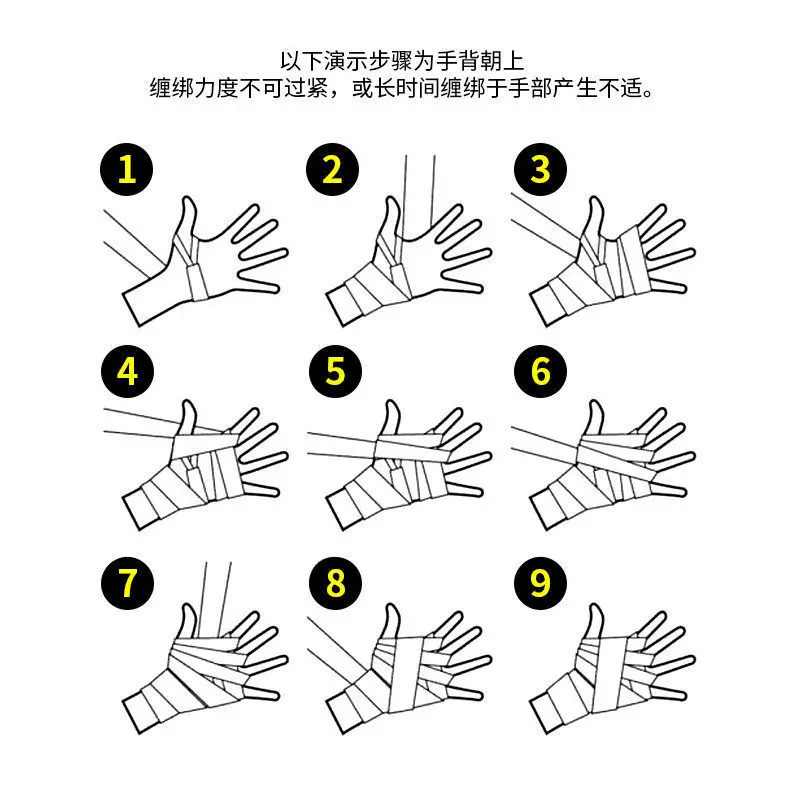 以下演示步骤为手背朝上
缠绑力度不可过紧，或长时间缠绑于手部产生不适。

1

2

3

4

5

6

7

8

9