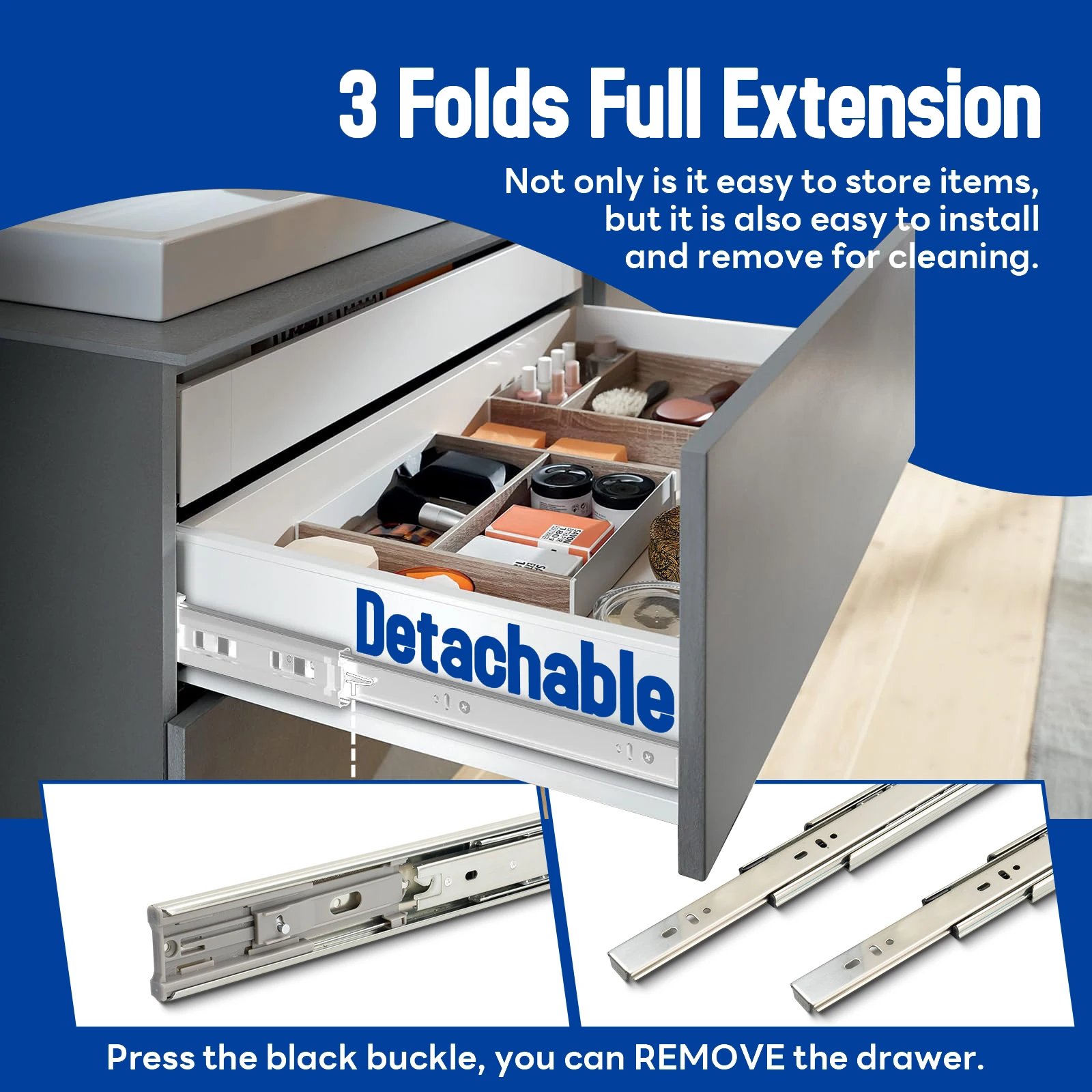 3 Folds Full Extension

Not only is it easy to store items, but it is also easy to install and remove for cleaning.

Detachable

Press the black buckle, you can REMOVE the drawer.