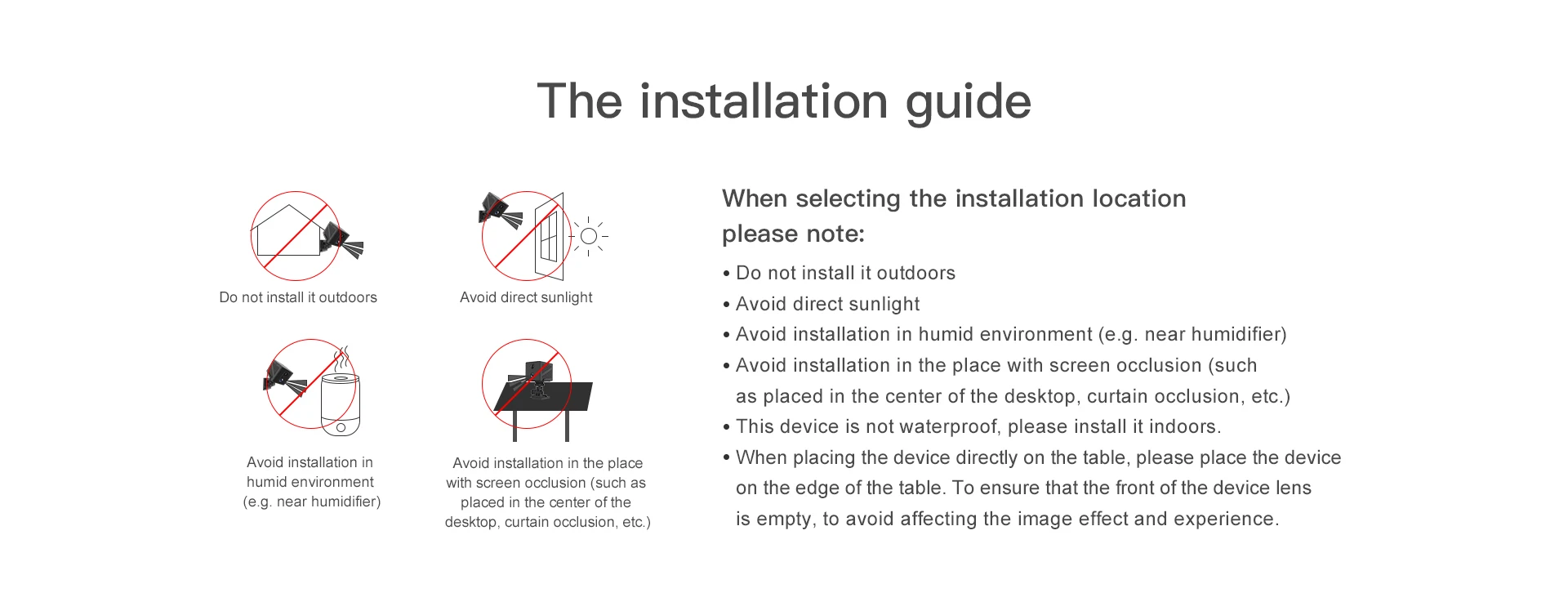 The installation guide

Do not install it outdoors

Avoid direct sunlight

Avoid installation in humid environment (e.g. near humidifier)

Avoid installation in the place with screen occlusion (such as placed in the center of the desktop, curtain occlusion, etc.)

When selecting the installation location please note:

• Do not install it outdoors
• Avoid direct sunlight
• Avoid installation in humid environment (e.g. near humidifier)
• Avoid installation in the place with screen occlusion (such as placed in the center of the desktop, curtain occlusion, etc.)
• This device is not waterproof, please install it indoors.
• When placing the device directly on the table, please place the device on the edge of the table. To ensure that the front of the device lens is empty, to avoid affecting the image effect and experience.