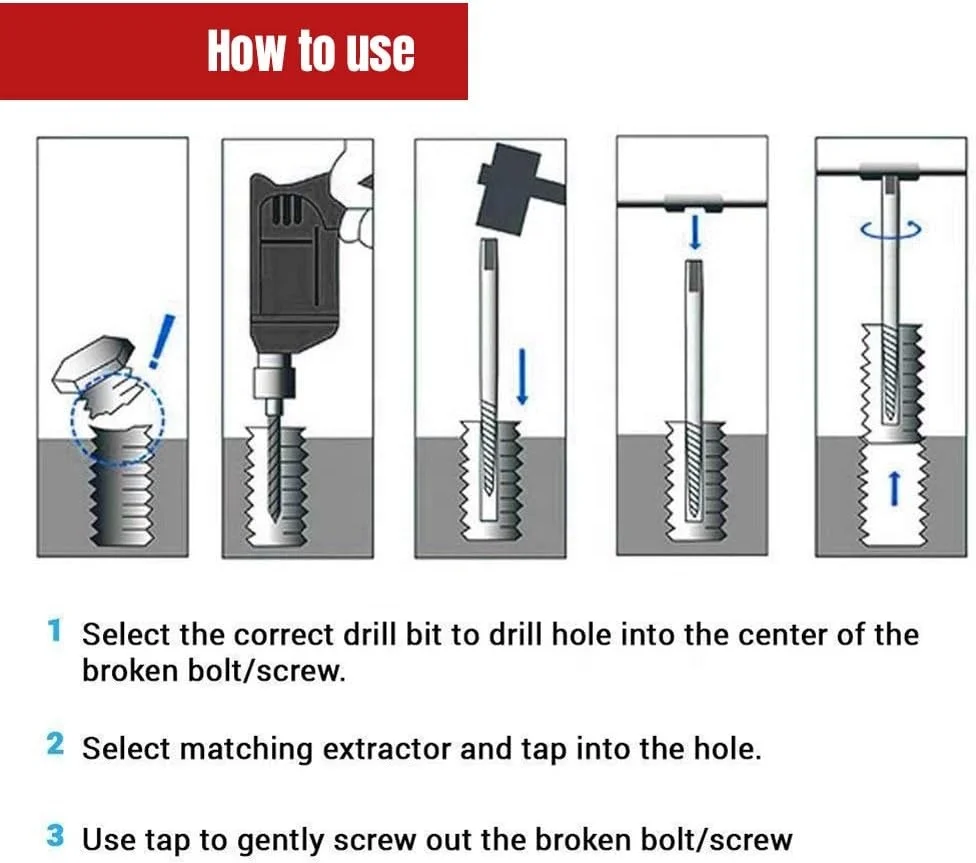 How to use

1 Select the correct drill bit to drill hole into the center of the broken bolt/screw.

2 Select matching extractor and tap into the hole.

3 Use tap to gently screw out the broken bolt/screw