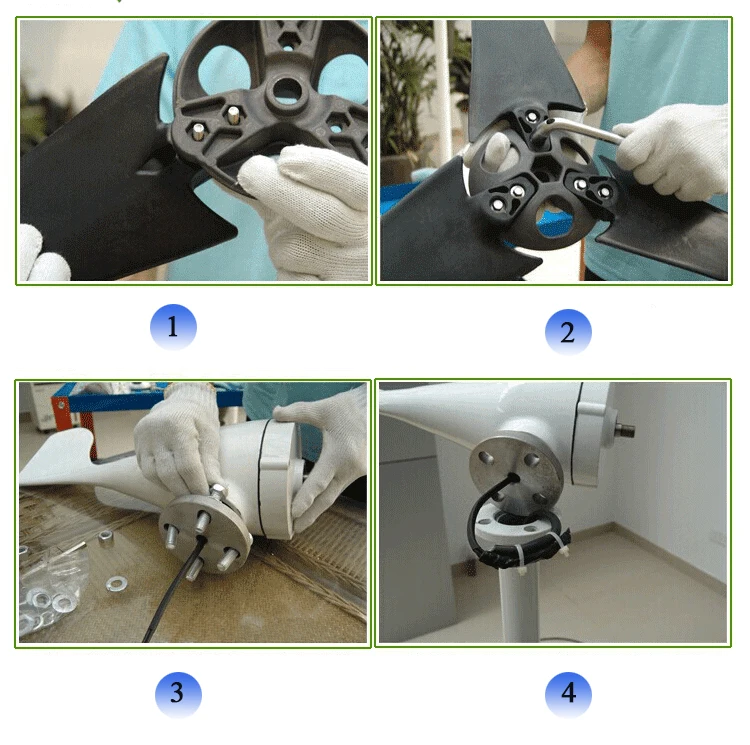 1

2

3

4