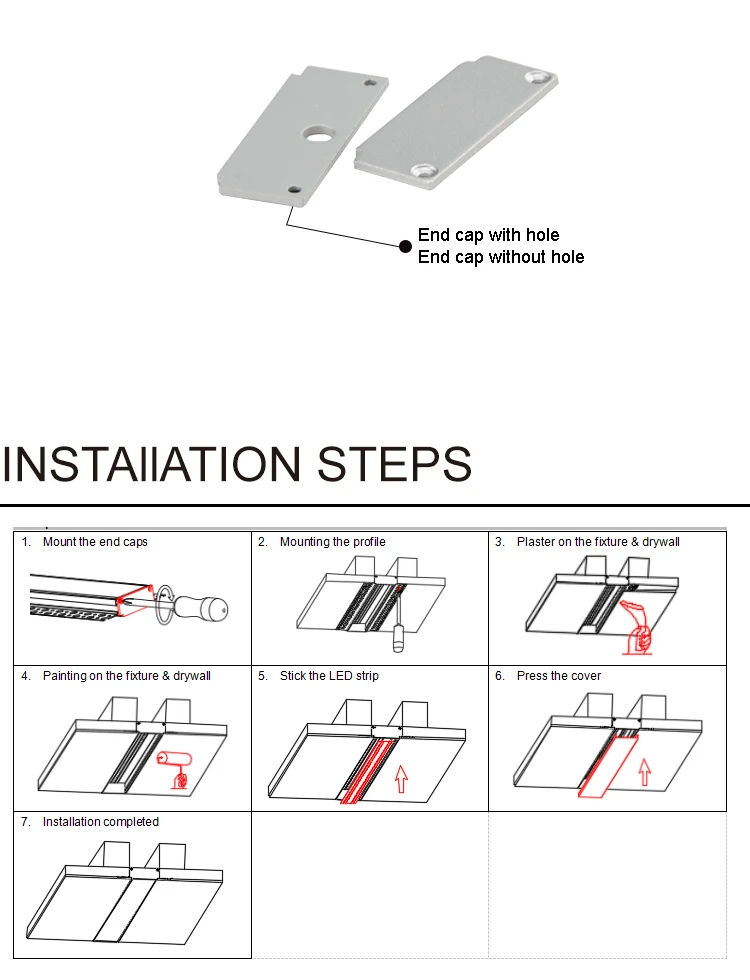 End cap with hole
End cap without hole

INSTAllATION STEPS

| 1. Mount the end caps | 2. Mounting the profile | 3. Plaster on the fixture & drywall |
|---|---|---|
| 4. Painting on the fixture & drywall | 5. Stick the LED strip | 6. Press the cover |
| 7. Installation completed | | |