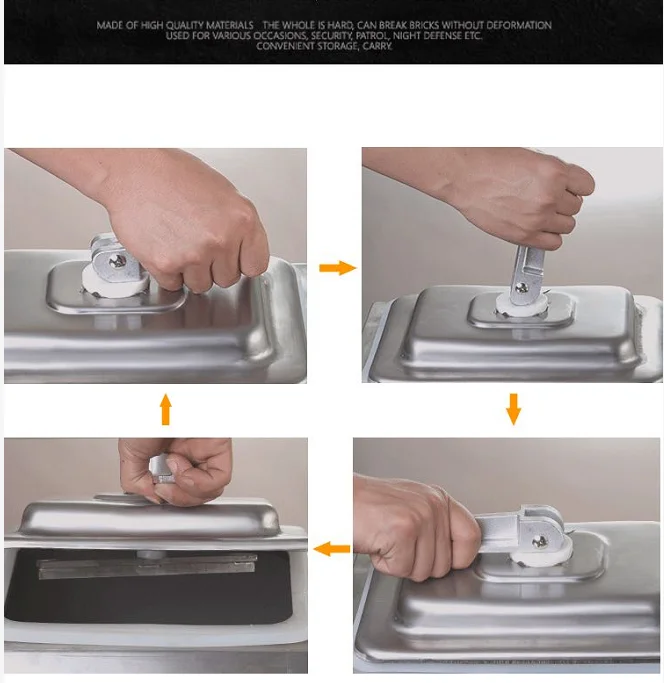 MADE OF HIGH QUALITY MATERIALS THE WHOLE IS HARD, CAN BREAK BRICKS WITHOUT DEFORMATION
USED FOR VARIOUS OCCASIONS, SECURITY, PATROL, NIGHT DEFENSE ETC.
CONVENIENT STORAGE, CARRY.