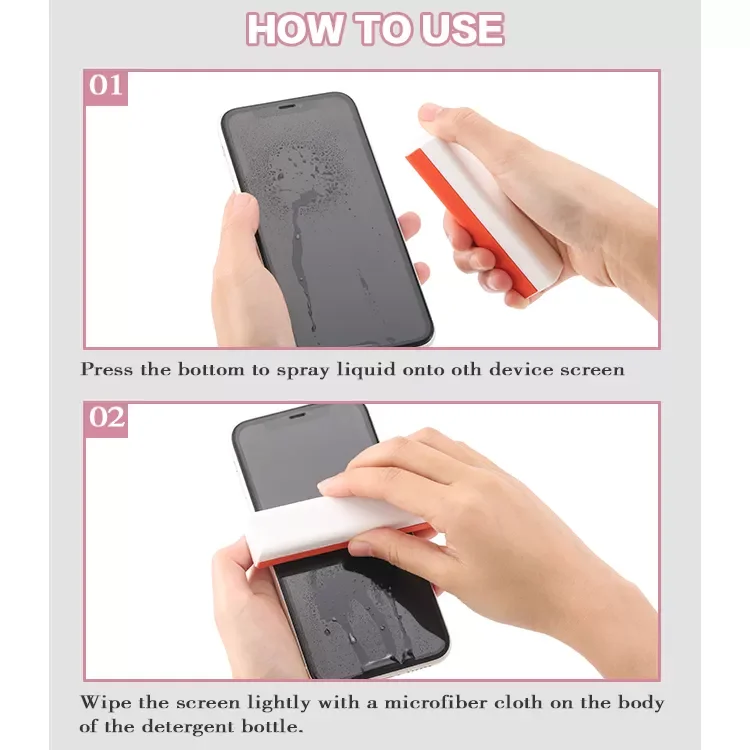 HOW TO USE

01

Press the bottom to spray liquid onto oth device screen

02

Wipe the screen lightly with a microfiber cloth on the body of the detergent bottle.