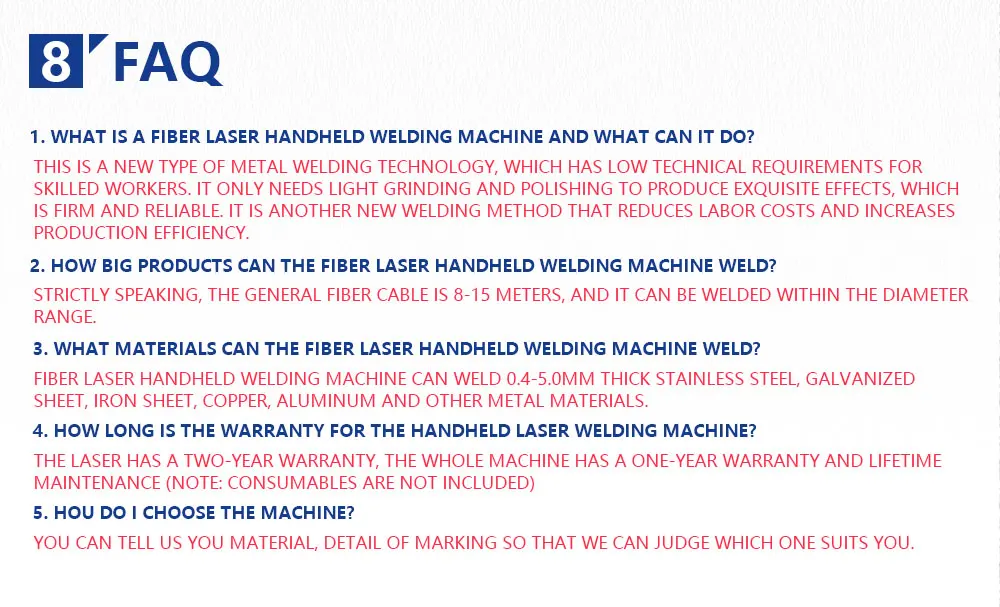 8 FAQ

1. WHAT IS A FIBER LASER HANDHELD WELDING MACHINE AND WHAT CAN IT DO?

THIS IS A NEW TYPE OF METAL WELDING TECHNOLOGY, WHICH HAS LOW TECHNICAL REQUIREMENTS FOR SKILLED WORKERS. IT ONLY NEEDS LIGHT GRINDING AND POLISHING TO PRODUCE EXQUISITE EFFECTS, WHICH IS FIRM AND RELIABLE. IT IS ANOTHER NEW WELDING METHOD THAT REDUCES LABOR COSTS AND INCREASES PRODUCTION EFFICIENCY.

2. HOW BIG PRODUCTS CAN THE FIBER LASER HANDHELD WELDING MACHINE WELD?

STRICTLY SPEAKING, THE GENERAL FIBER CABLE IS 8-15 METERS, AND IT CAN BE WELDED WITHIN THE DIAMETER RANGE.

3. WHAT MATERIALS CAN THE FIBER LASER HANDHELD WELDING MACHINE WELD?

FIBER LASER HANDHELD WELDING MACHINE CAN WELD 0.4-5.0MM THICK STAINLESS STEEL, GALVANIZED SHEET, IRON SHEET, COPPER, ALUMINUM AND OTHER METAL MATERIALS.

4. HOW LONG IS THE WARRANTY FOR THE HANDHELD LASER WELDING MACHINE?

THE LASER HAS A TWO-YEAR WARRANTY, THE WHOLE MACHINE HAS A ONE-YEAR WARRANTY AND LIFETIME MAINTENANCE (NOTE: CONSUMABLES ARE NOT INCLUDED)

5. HOU DO I CHOOSE THE MACHINE?

YOU CAN TELL US YOU MATERIAL, DETAIL OF MARKING SO THAT WE CAN JUDGE WHICH ONE SUITS YOU.