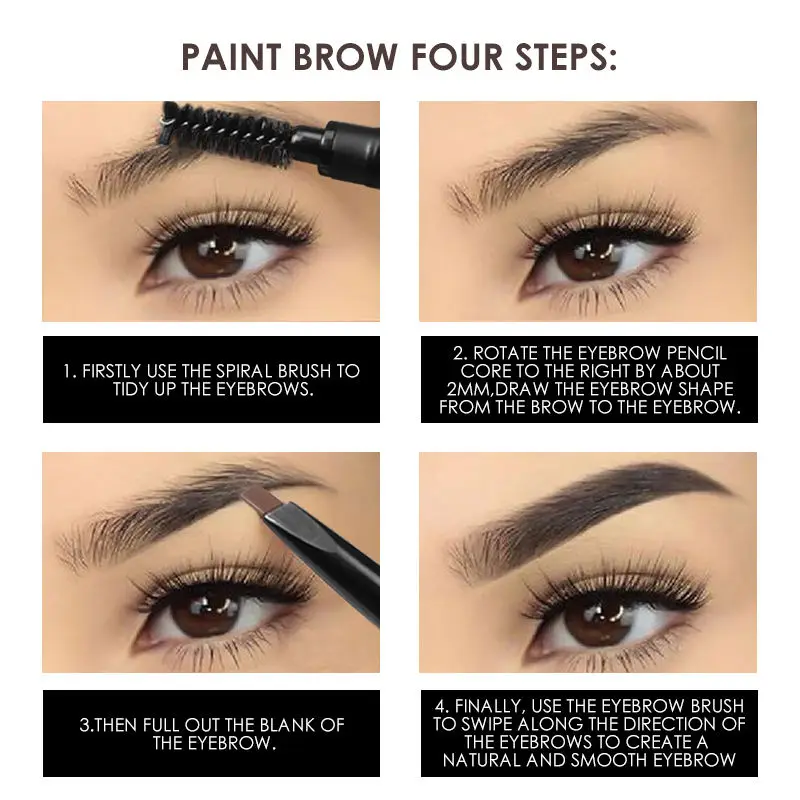 PAINT BROW FOUR STEPS:

1. FIRSTLY USE THE SPIRAL BRUSH TO TIDY UP THE EYEBROWS.

2. ROTATE THE EYEBROW PENCIL CORE TO THE RIGHT BY ABOUT 2MM,DRAW THE EYEBROW SHAPE FROM THE BROW TO THE EYEBROW.

3.THEN FULL OUT THE BLANK OF THE EYEBROW.

4. FINALLY, USE THE EYEBROW BRUSH TO SWIPE ALONG THE DIRECTION OF THE EYEBROWS TO CREATE A NATURAL AND SMOOTH EYEBROW