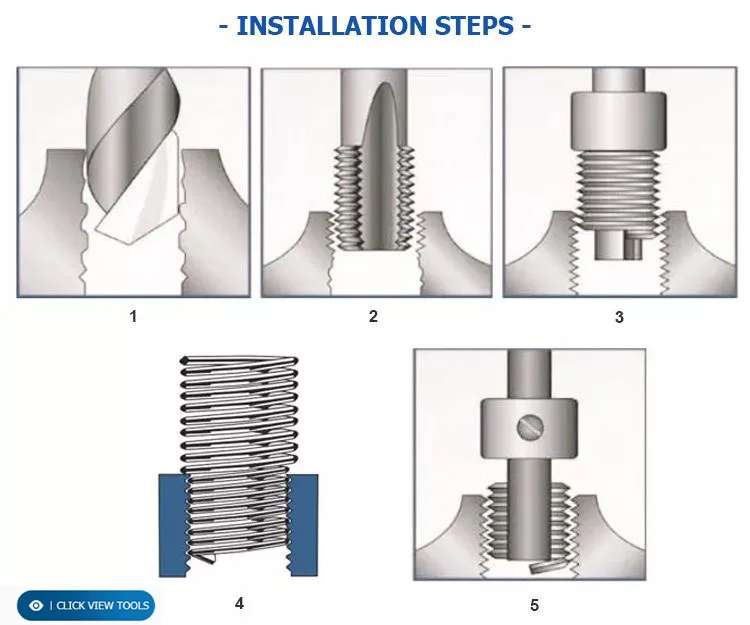 - INSTALLATION STEPS -

1

2

3

4

5

| CLICK VIEW TOOLS