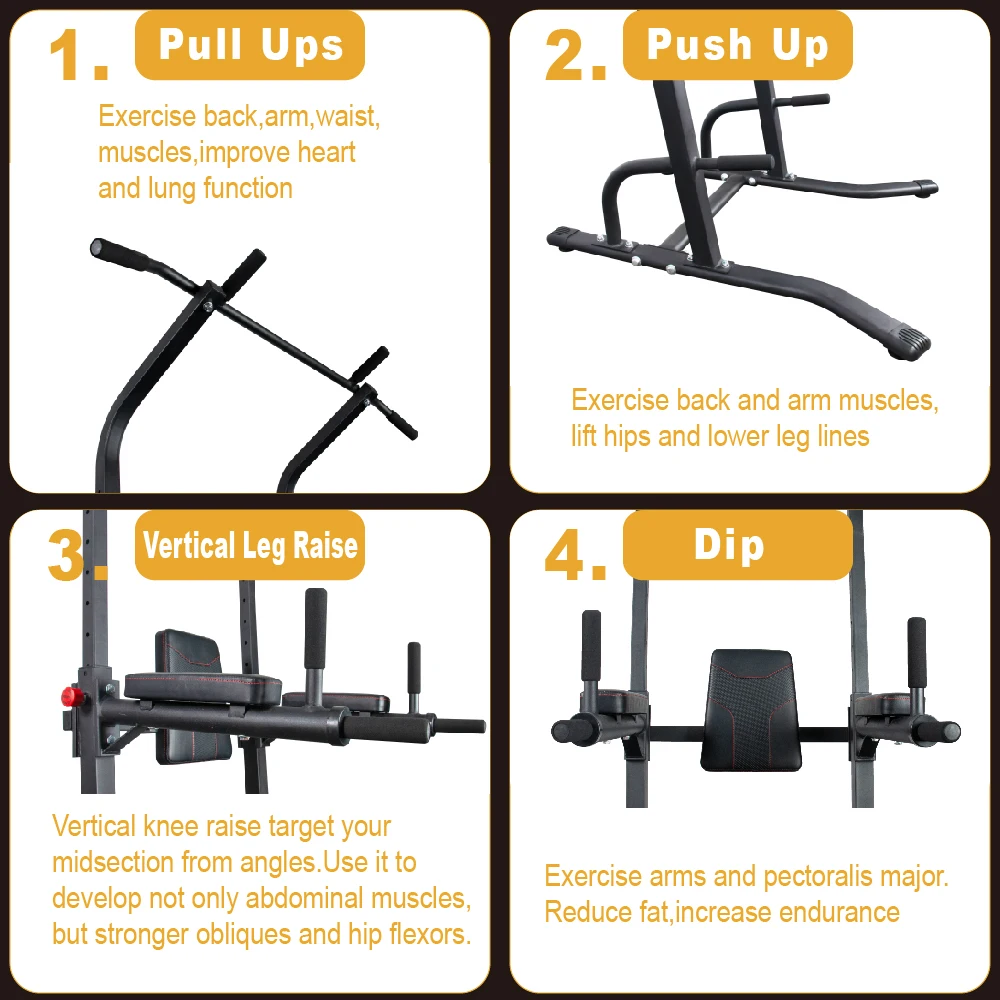 1. Pull Ups

Exercise back,arm,waist, muscles,improve heart and lung function

2. Push Up

Exercise back and arm muscles, lift hips and lower leg lines

3. Vertical Leg Raise

Vertical knee raise target your midsection from angles.Use it to develop not only abdominal muscles, but stronger obliques and hip flexors.

4. Dip

Exercise arms and pectoralis major. Reduce fat,increase endurance