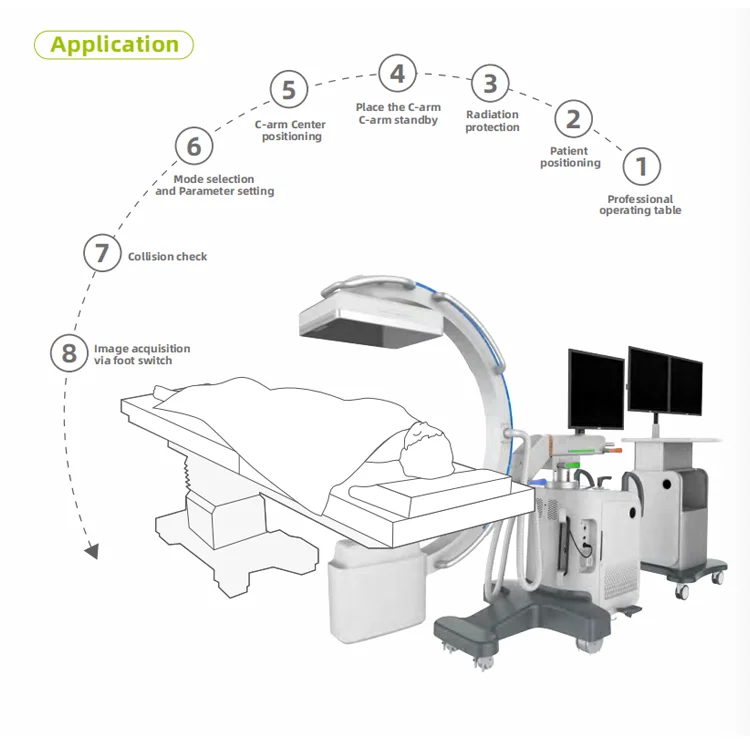 Application

1
Professional operating table

2
Patient positioning

3
Radiation protection

4
Place the C-arm C-arm standby

5
C-arm Center positioning

6
Mode selection and Parameter setting

7
Collision check

8
Image acquisition via foot switch