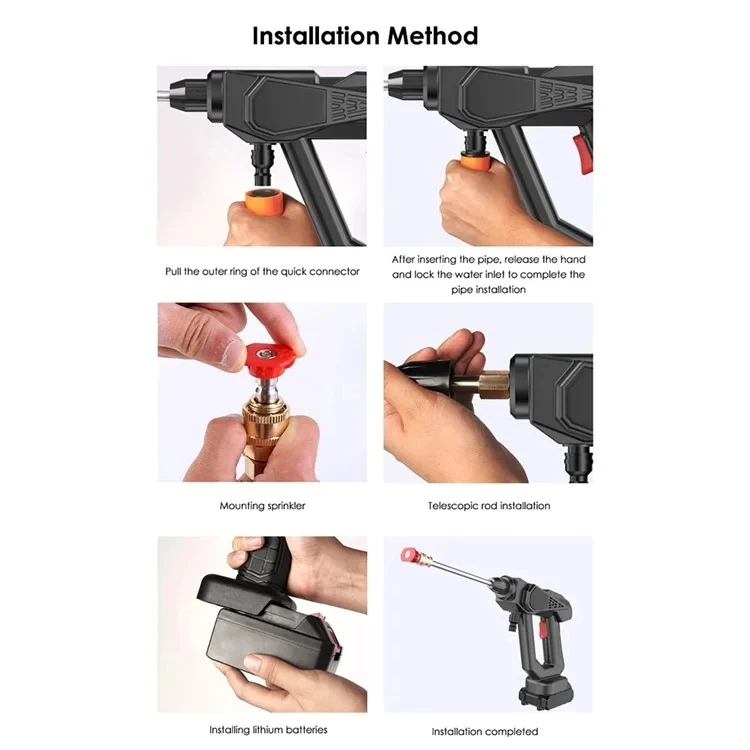 Installation Method

Pull the outer ring of the quick connector

After inserting the pipe, release the hand and lock the water inlet to complete the pipe installation

Mounting sprinkler

Telescopic rod installation

Installing lithium batteries

Installation completed