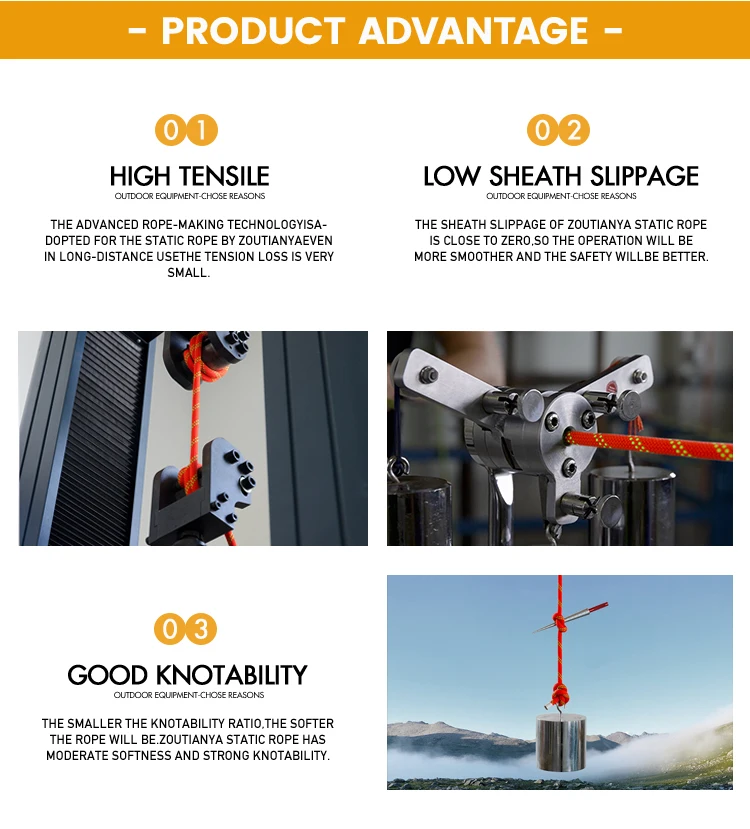 - PRODUCT ADVANTAGE -

01

HIGH TENSILE

OUTDOOR EQUIPMENT-CHOSE REASONS

THE ADVANCED ROPE-MAKING TECHNOLOGYISADOPTED FOR THE STATIC ROPE BY ZOUTIANYAEVEN IN LONG-DISTANCE USETHE TENSION LOSS IS VERY SMALL.

02

LOW SHEATH SLIPPAGE

OUTDOOR EQUIPMENT-CHOSE REASONS

THE SHEATH SLIPPAGE OF ZOUTIANYA STATIC ROPE IS CLOSE TO ZERO,SO THE OPERATION WILL BE MORE SMOOTHER AND THE SAFETY WILLBE BETTER.

03

GOOD KNOTABILITY

OUTDOOR EQUIPMENT-CHOSE REASONS

THE SMALLER THE KNOTABILITY RATIO,THE SOFTER THE ROPE WILL BE.ZOUTIANYA STATIC ROPE HAS MODERATE SOFTNESS AND STRONG KNOTABILITY.