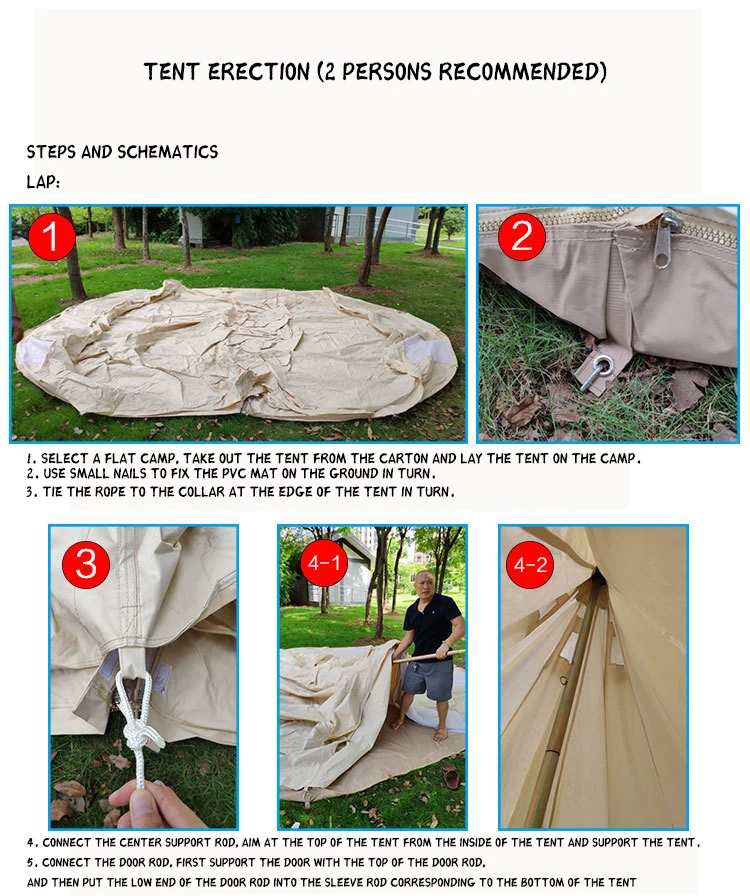 TENT ERECTION (2 PERSONS RECOMMENDED)

STEPS AND SCHEMATICS

LAP:

1

2

1. SELECT A FLAT CAMP, TAKE OUT THE TENT FROM THE CARTON AND LAY THE TENT ON THE CAMP.
2. USE SMALL NAILS TO FIX THE PVC MAT ON THE GROUND IN TURN.
3. TIE THE ROPE TO THE COLLAR AT THE EDGE OF THE TENT IN TURN.

3

4-1

4-2

4. CONNECT THE CENTER SUPPORT ROD, AIM AT THE TOP OF THE TENT FROM THE INSIDE OF THE TENT AND SUPPORT THE TENT.
5. CONNECT THE DOOR ROD, FIRST SUPPORT THE DOOR WITH THE TOP OF THE DOOR ROD,
AND THEN PUT THE LOW END OF THE DOOR ROD INTO THE SLEEVE ROD CORRESPONDING TO THE BOTTOM OF THE TENT