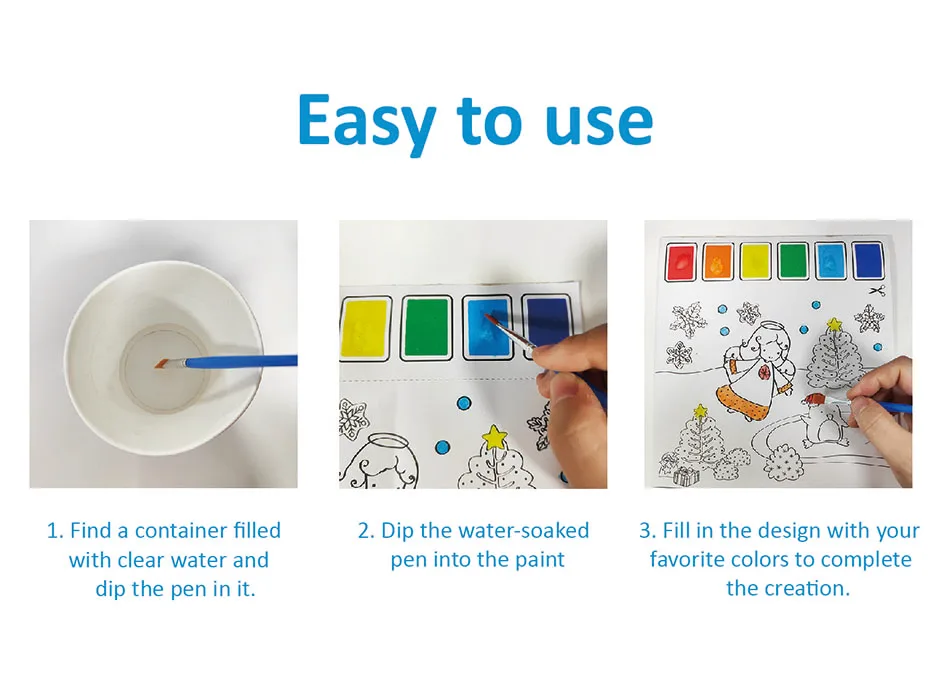 Easy to use

1. Find a container filled with clear water and dip the pen in it.

2. Dip the water-soaked pen into the paint

3. Fill in the design with your favorite colors to complete the creation.