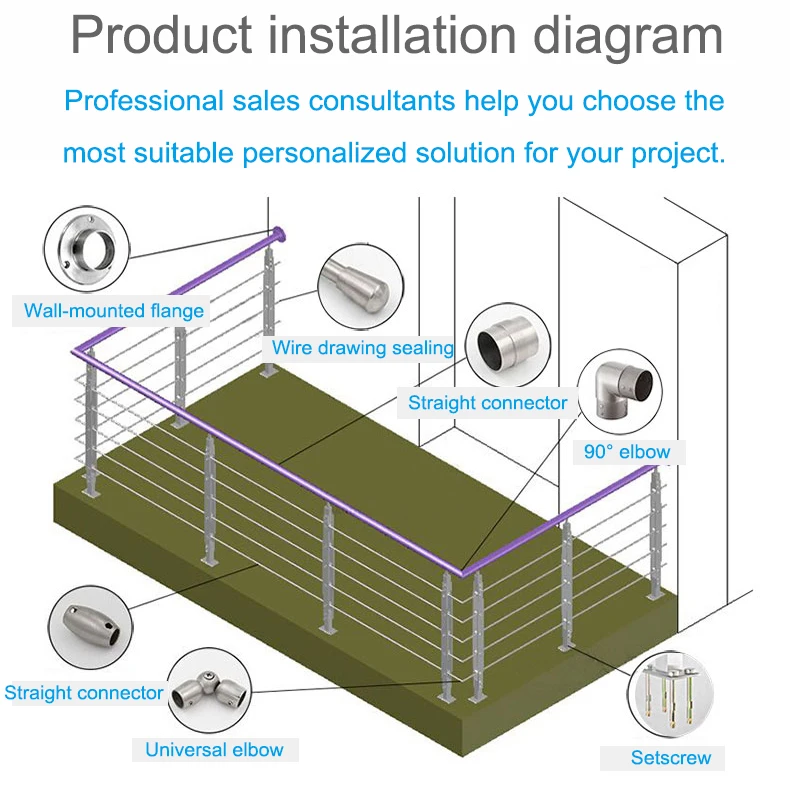 Product installation diagram

Professional sales consultants help you choose the most suitable personalized solution for your project.

Wall-mounted flange

Wire drawing sealing

Straight connector

90° elbow

Straight connector

Universal elbow

Setscrew