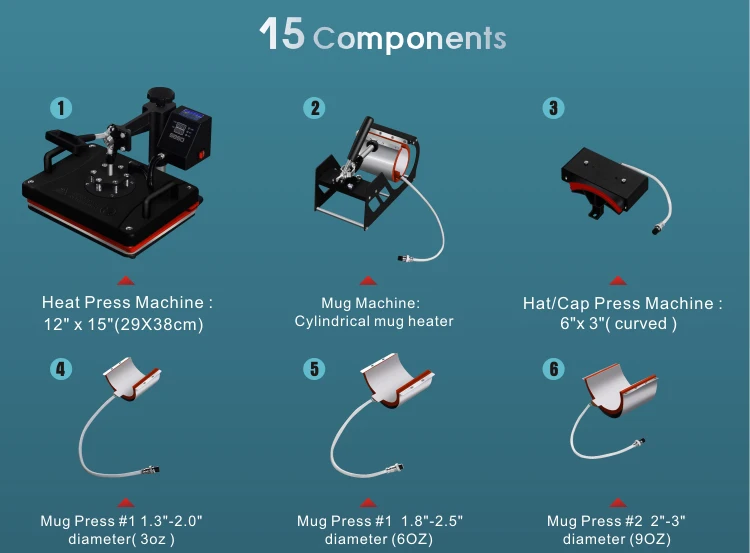 15 Components

1

Heat Press Machine :
12" x 15"(29X38cm)

2

Mug Machine:
Cylindrical mug heater

3

Hat/Cap Press Machine :
6"x 3"( curved )

4

Mug Press #1 1.3"-2.0"
diameter( 3oz )

5

Mug Press #1 1.8"-2.5"
diameter (6OZ)

6

Mug Press #2 2"-3"
diameter (9OZ)