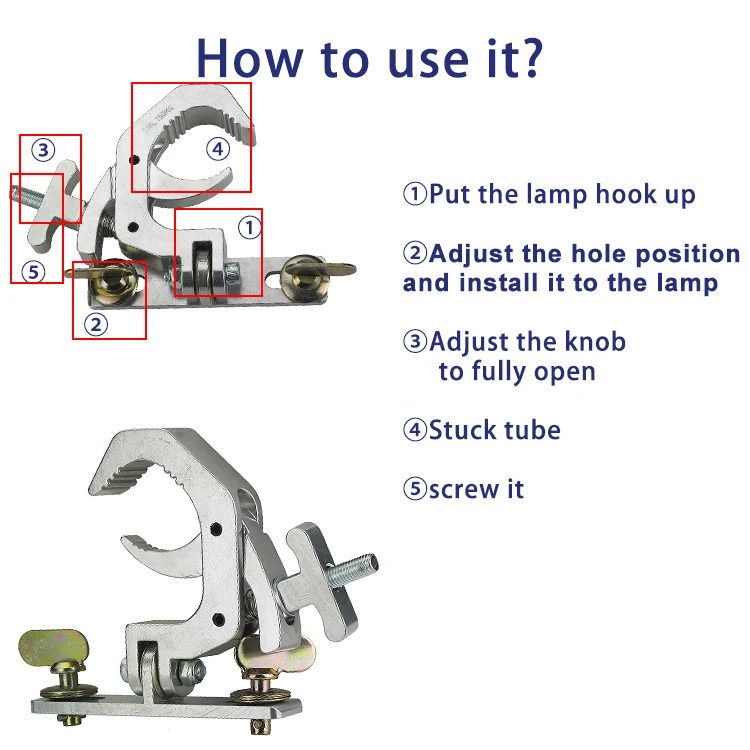 How to use it?

③

④

①

⑤

②

①Put the lamp hook up

②Adjust the hole position and install it to the lamp

③Adjust the knob to fully open

④Stuck tube

⑤screw it