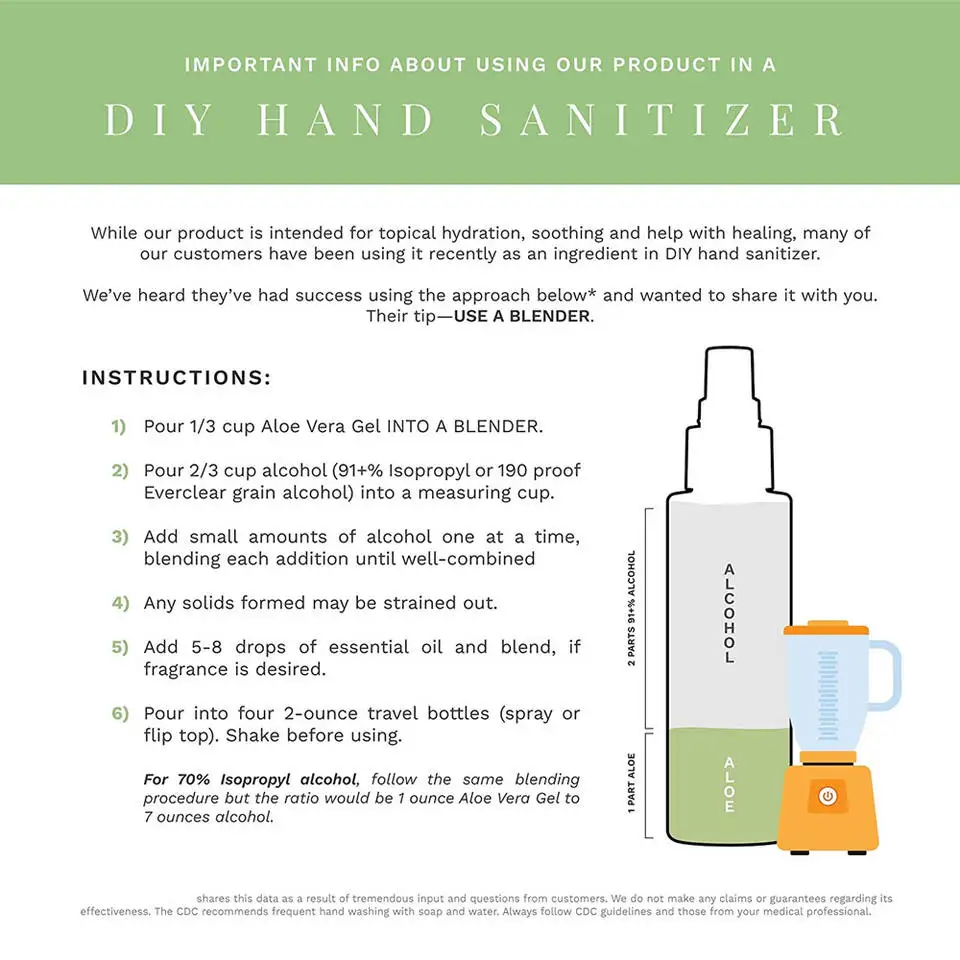 IMPORTANT INFO ABOUT USING OUR PRODUCT IN A

DIY HAND SANITIZER

While our product is intended for topical hydration, soothing and help with healing, many of our customers have been using it recently as an ingredient in DIY hand sanitizer.

We've heard they've had success using the approach below* and wanted to share it with you. Their tip—USE A BLENDER.

INSTRUCTIONS:

1) Pour 1/3 cup Aloe Vera Gel INTO A BLENDER.

2) Pour 2/3 cup alcohol (91+% Isopropyl or 190 proof Everclear grain alcohol) into a measuring cup.

3) Add small amounts of alcohol one at a time, blending each addition until well-combined

4) Any solids formed may be strained out.

5) Add 5-8 drops of essential oil and blend, if fragrance is desired.

6) Pour into four 2-ounce travel bottles (spray or flip top). Shake before using.

For 70% Isopropyl alcohol, follow the same blending procedure but the ratio would be 1 ounce Aloe Vera Gel to 7 ounces alcohol.

2 PARTS 91+% ALCOHOL

ALCOHOL

1 PART ALOE

ALOE

shares this data as a result of tremendous input and questions from customers. We do not make any claims or guarantees regarding its effectiveness. The CDC recommends frequent hand washing with soap and water. Always follow CDC guidelines and those from your medical professional.