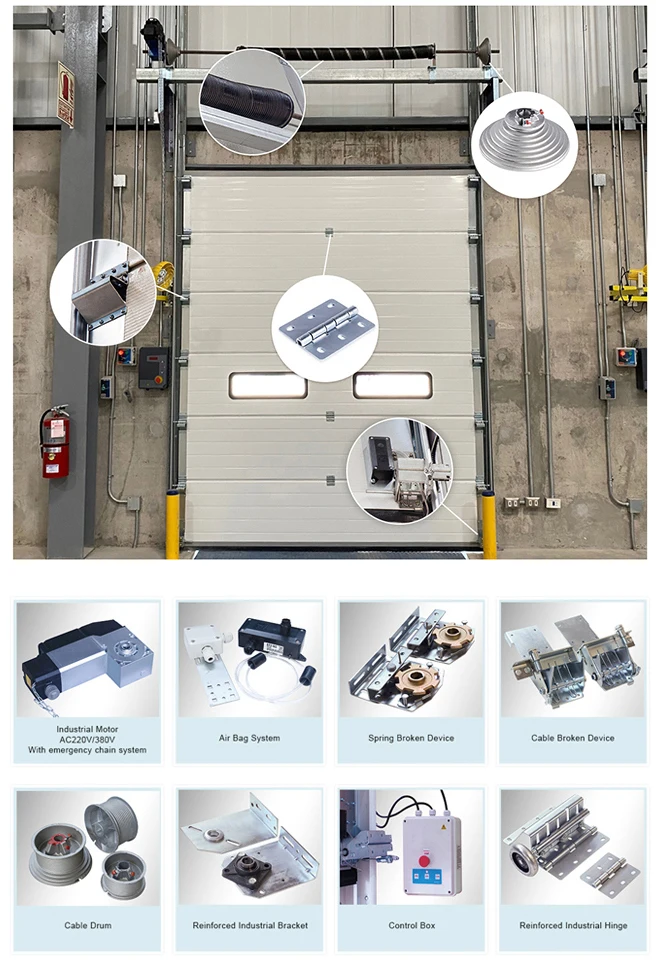 Industrial Motor
AC220V/380V
With emergency chain system

Air Bag System

Spring Broken Device

Cable Broken Device

Cable Drum

Reinforced Industrial Bracket

Control Box

Reinforced Industrial Hinge