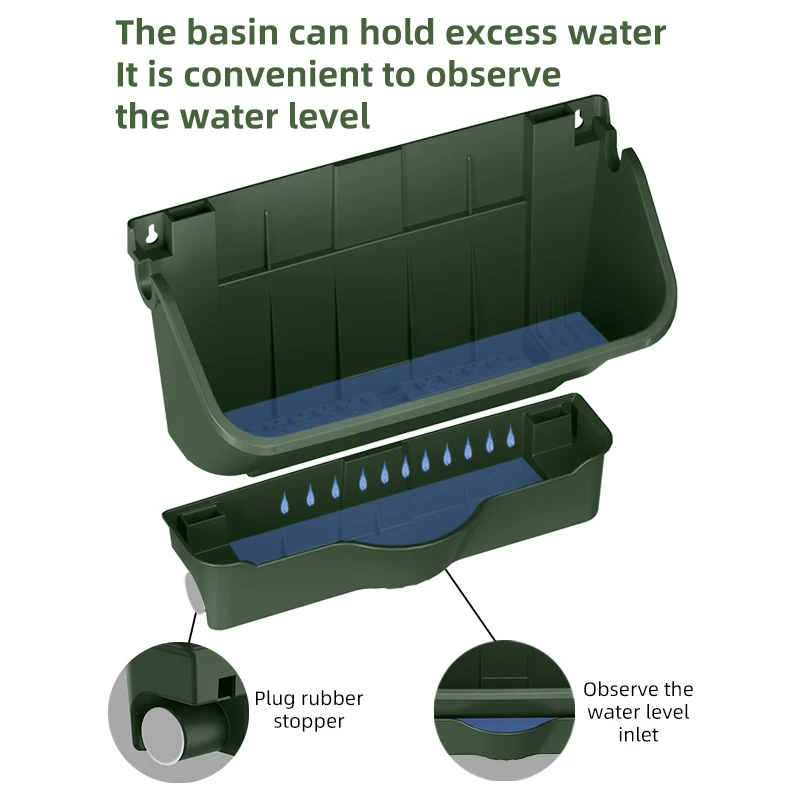 The basin can hold excess water
It is convenient to observe
the water level

Plug rubber stopper

Observe the water level inlet