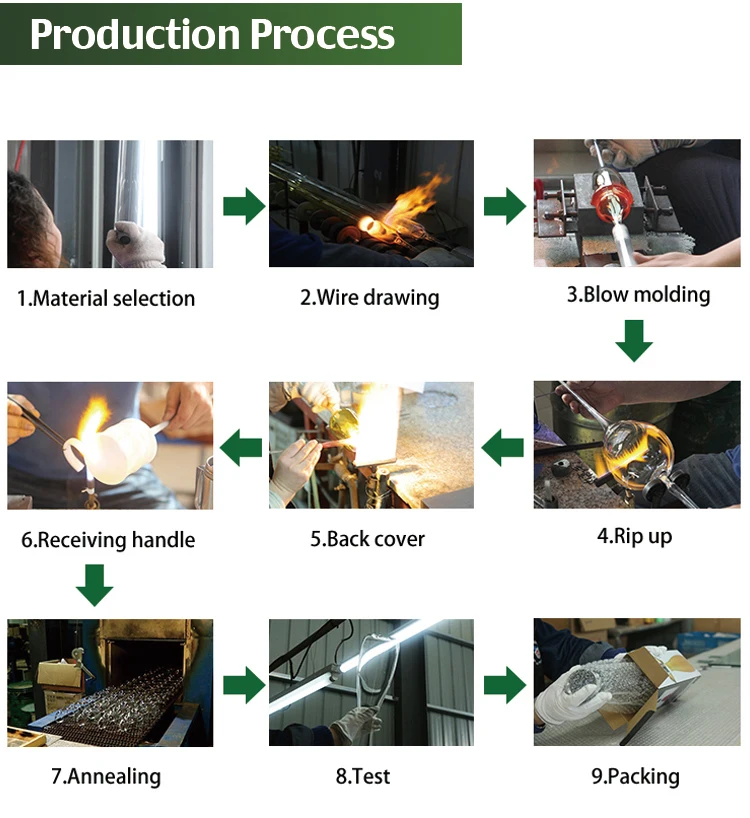 Production Process

1.Material selection

2.Wire drawing

3.Blow molding

4.Rip up

5.Back cover

6.Receiving handle

7.Annealing

8.Test

9.Packing