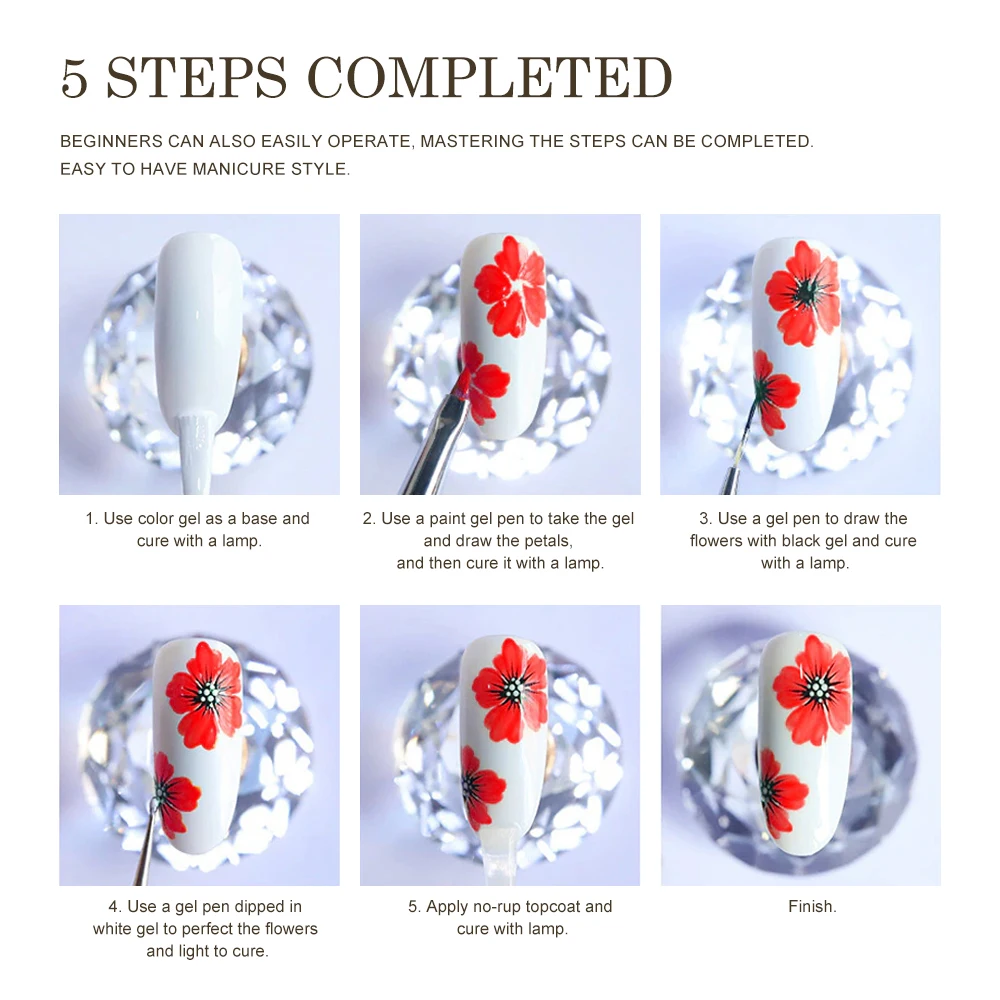 5 STEPS COMPLETED

BEGINNERS CAN ALSO EASILY OPERATE, MASTERING THE STEPS CAN BE COMPLETED. EASY TO HAVE MANICURE STYLE.

1. Use color gel as a base and cure with a lamp.

2. Use a paint gel pen to take the gel and draw the petals, and then cure it with a lamp.

3. Use a gel pen to draw the flowers with black gel and cure with a lamp.

4. Use a gel pen dipped in white gel to perfect the flowers and light to cure.

5. Apply no-rup topcoat and cure with lamp.

Finish.